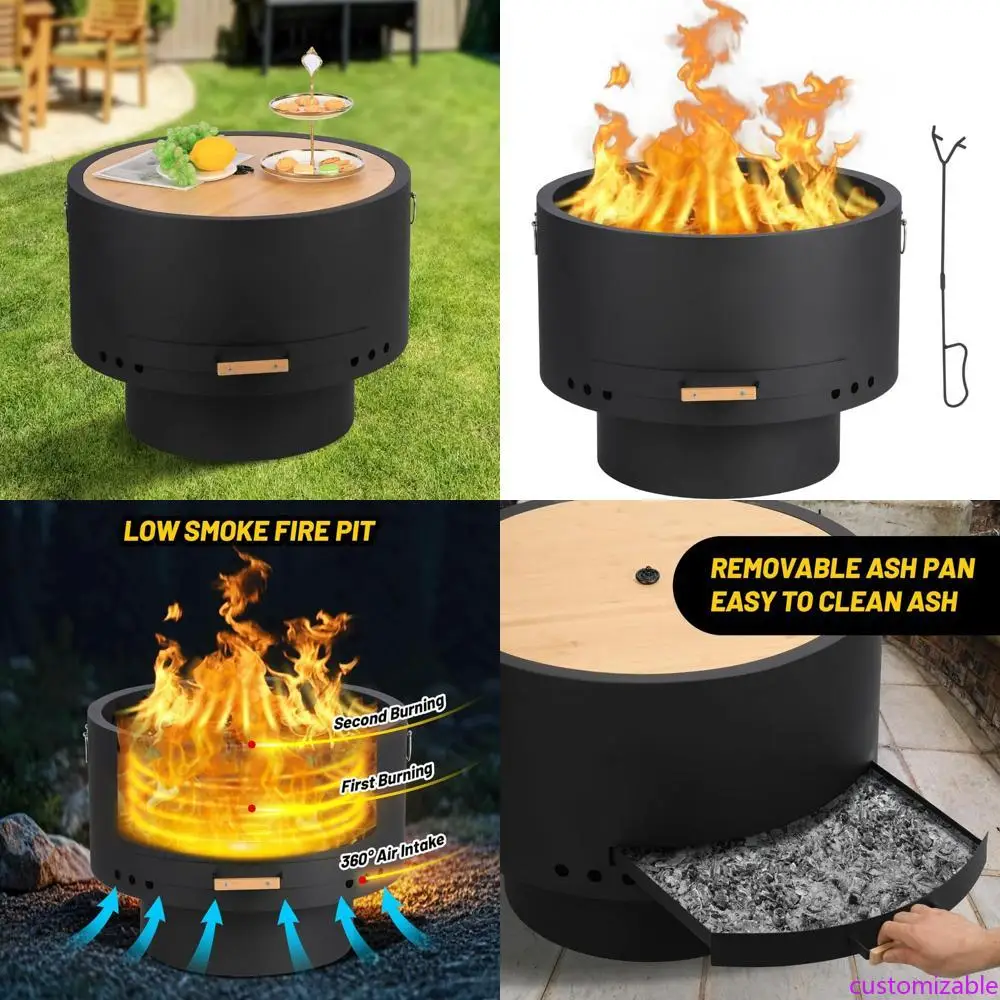 LOW SMOKE FIRE PIT

Second Burning

First Burning

360° Air Intake

REMOVABLE ASH PAN
EASY TO CLEAN ASH

customizable