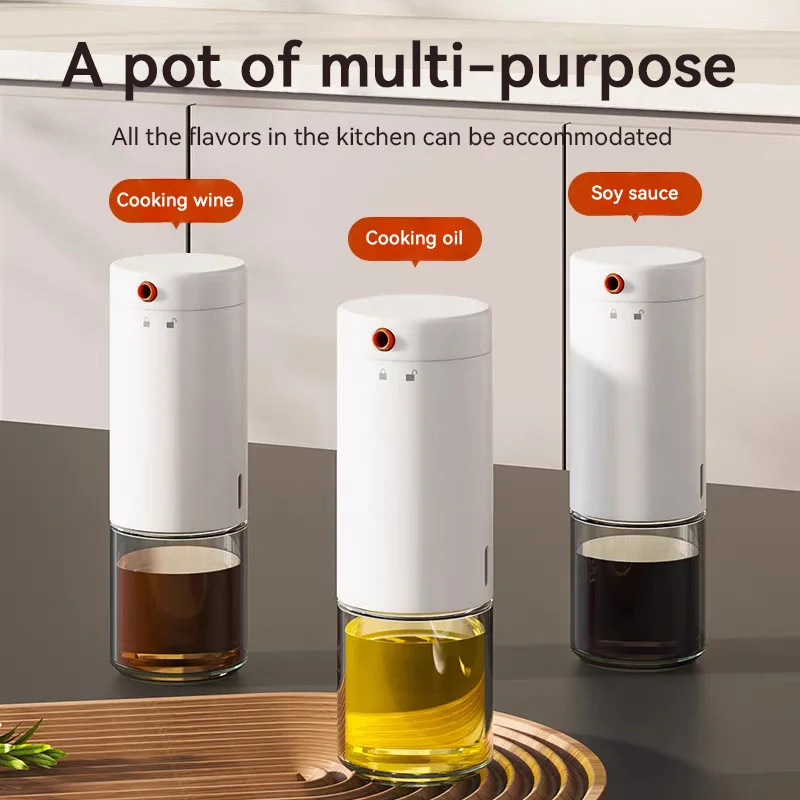 A pot of multi-purpose

All the flavors in the kitchen can be accommodated

Cooking wine

Cooking oil

Soy sauce