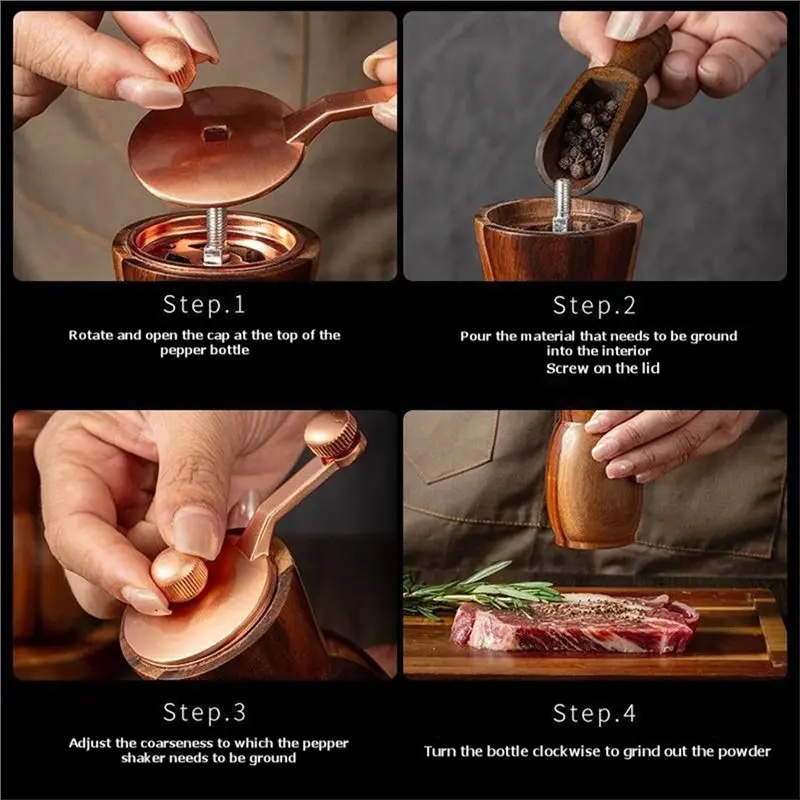 Step.1

Rotate and open the cap at the top of the pepper bottle

Step.2

Pour the material that needs to be ground into the interior
Screw on the lid

Step.3

Adjust the coarseness to which the pepper shaker needs to be ground

Step.4

Turn the bottle clockwise to grind out the powder