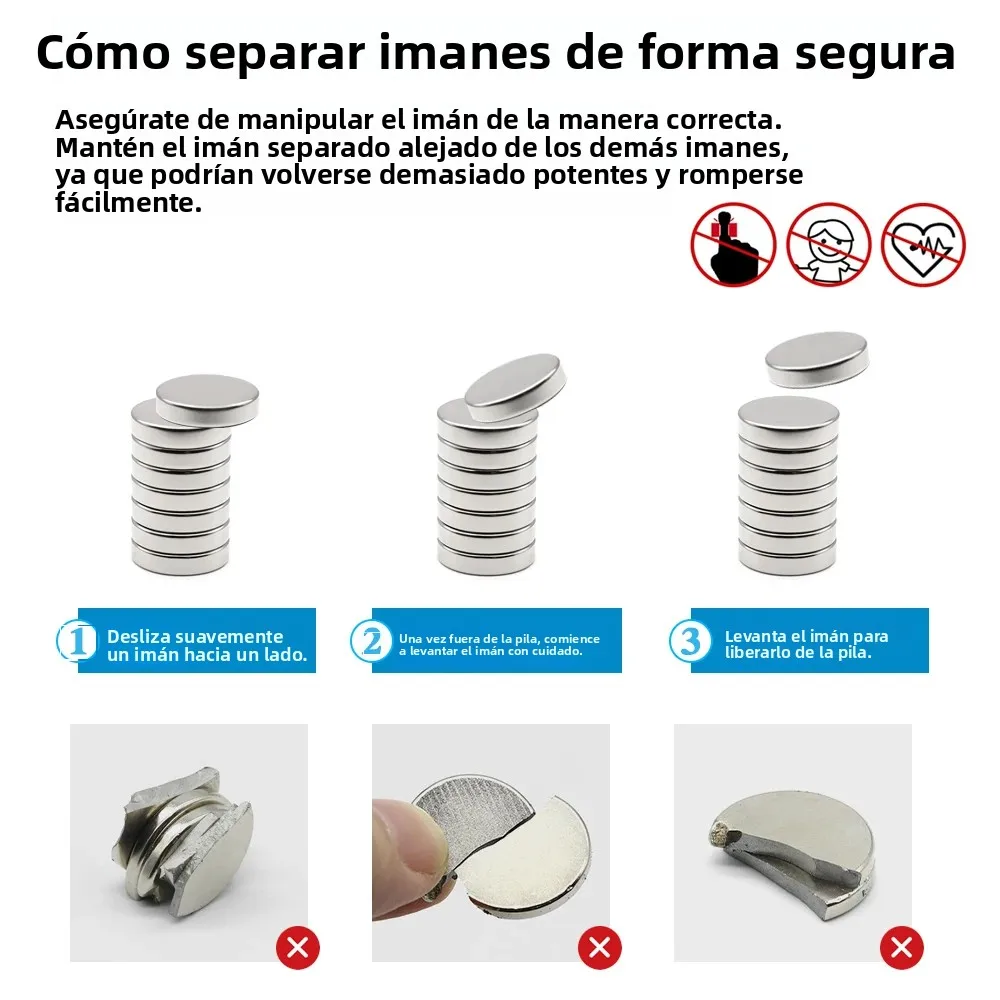 Cómo separar imanes de forma segura

Asegúrate de manipular el imán de la manera correcta. Mantén el imán separado alejado de los demás imanes, ya que podrían volverse demasiado potentes y romperse fácilmente.

1 Desliza suavemente un imán hacia un lado.

2 Una vez fuera de la pila, comience a levantar el imán con cuidado.

3 Levanta el imán para liberarlo de la pila.