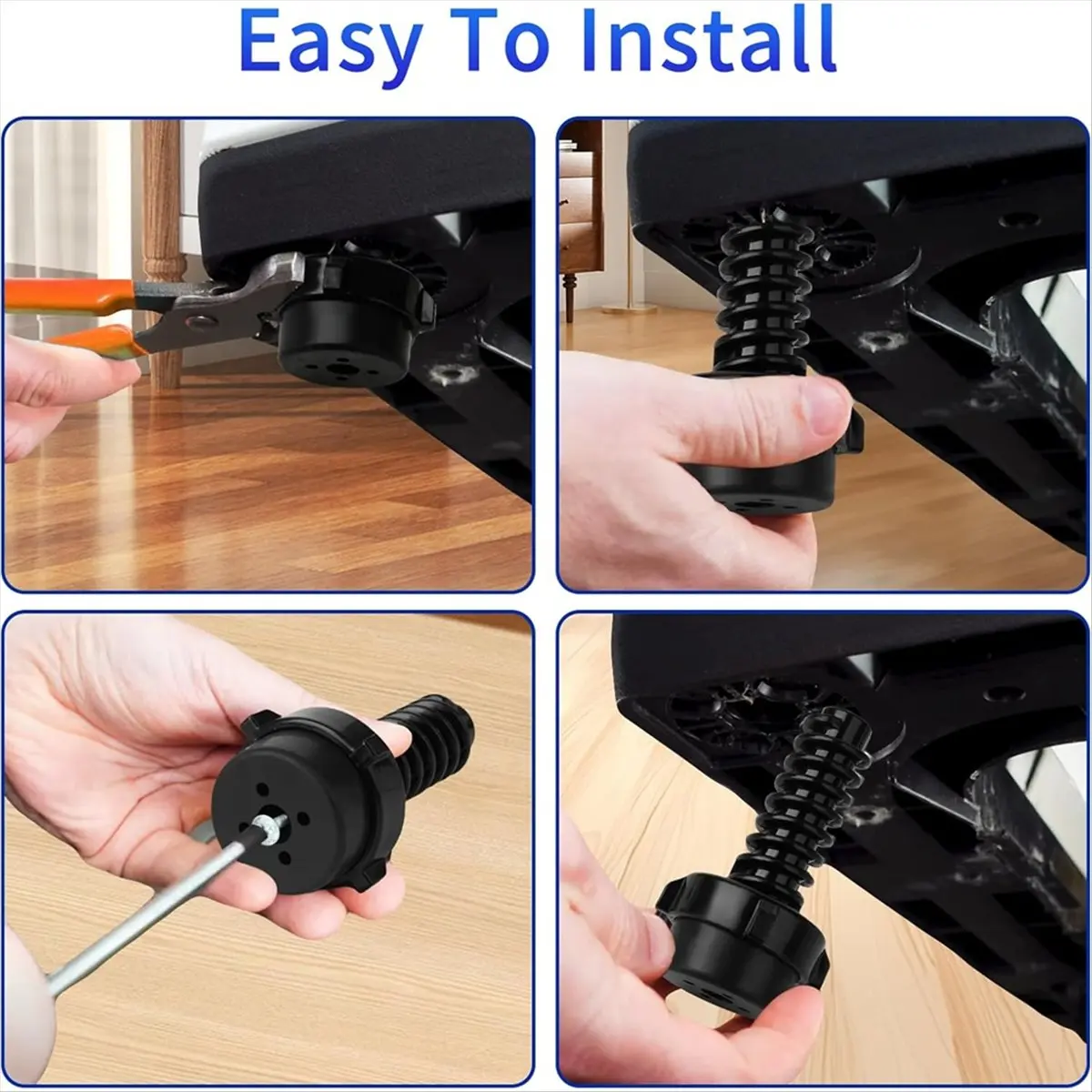 Easy To Install