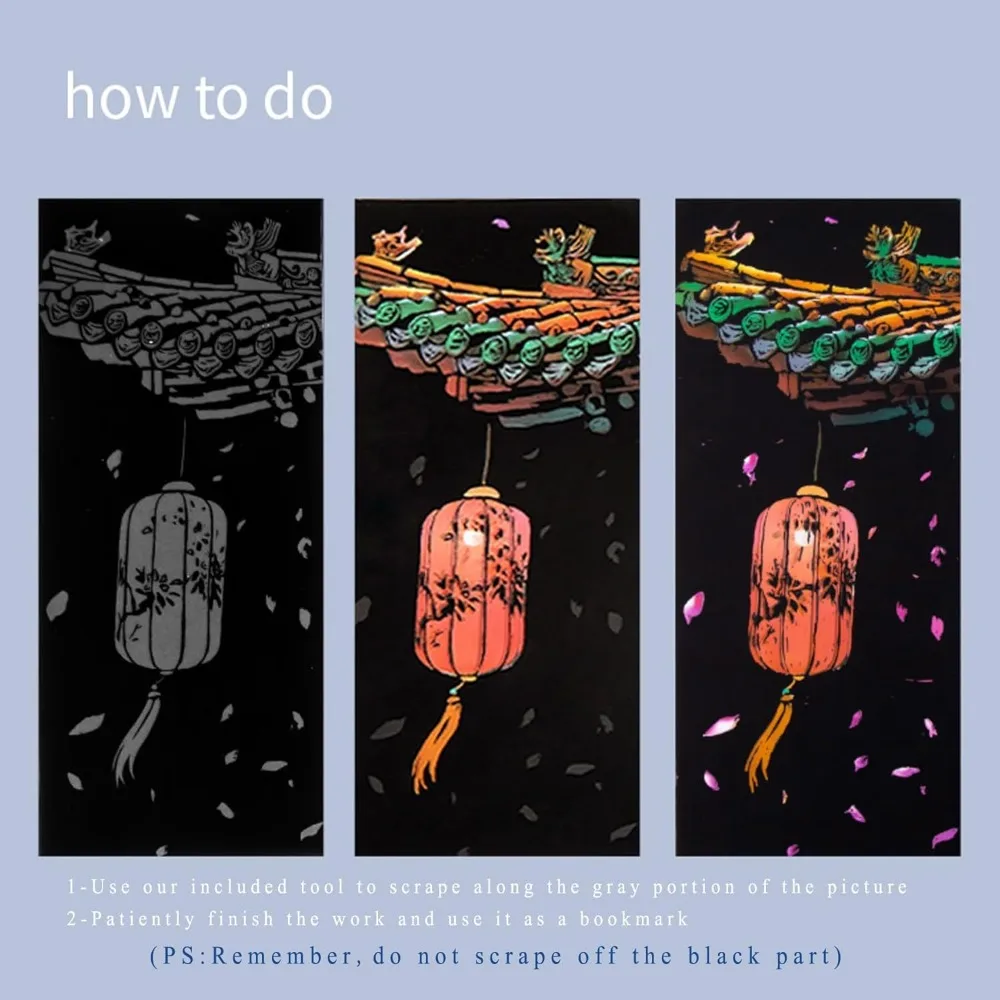 how to do

1-Use our included tool to scrape along the gray portion of the picture
2-Patiently finish the work and use it as a bookmark

(PS:Remember, do not scrape off the black part)