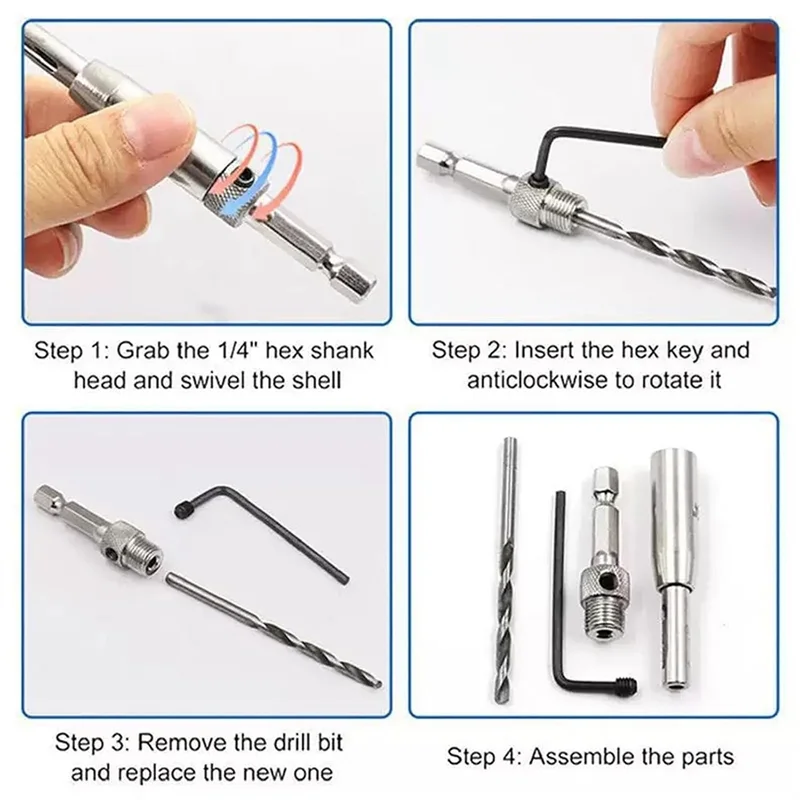 Step 1: Grab the 1/4" hex shank head and swivel the shell

Step 2: Insert the hex key and anticlockwise to rotate it

Step 3: Remove the drill bit and replace the new one

Step 4: Assemble the parts