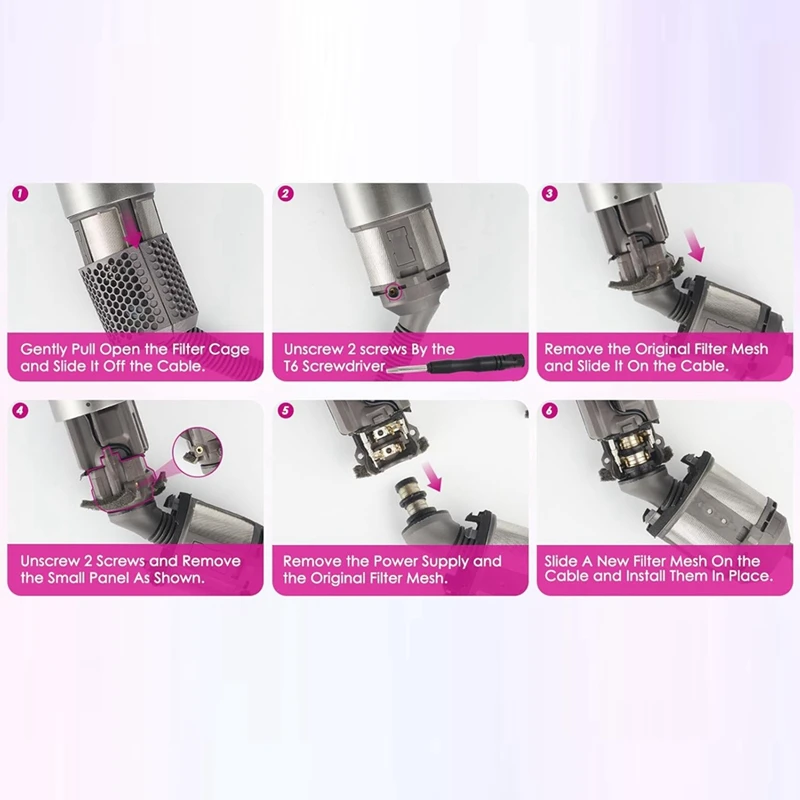 1
Gently Pull Open the Filter Cage and Slide It Off the Cable.

2
Unscrew 2 screws By the T6 Screwdriver

3
Remove the Original Filter Mesh and Slide It On the Cable.

4
Unscrew 2 Screws and Remove the Small Panel As Shown.

5
Remove the Power Supply and the Original Filter Mesh.

6
Slide A New Filter Mesh On the Cable and Install Them In Place.