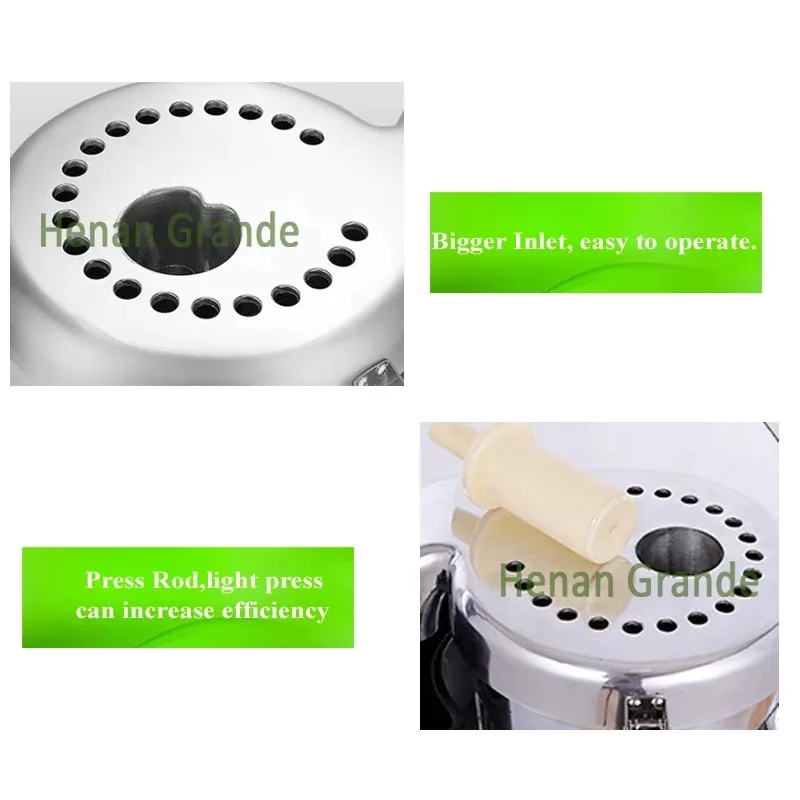 Henan Grande

Bigger Inlet, easy to operate.

Press Rod,light press can increase efficiency

Henan Grande