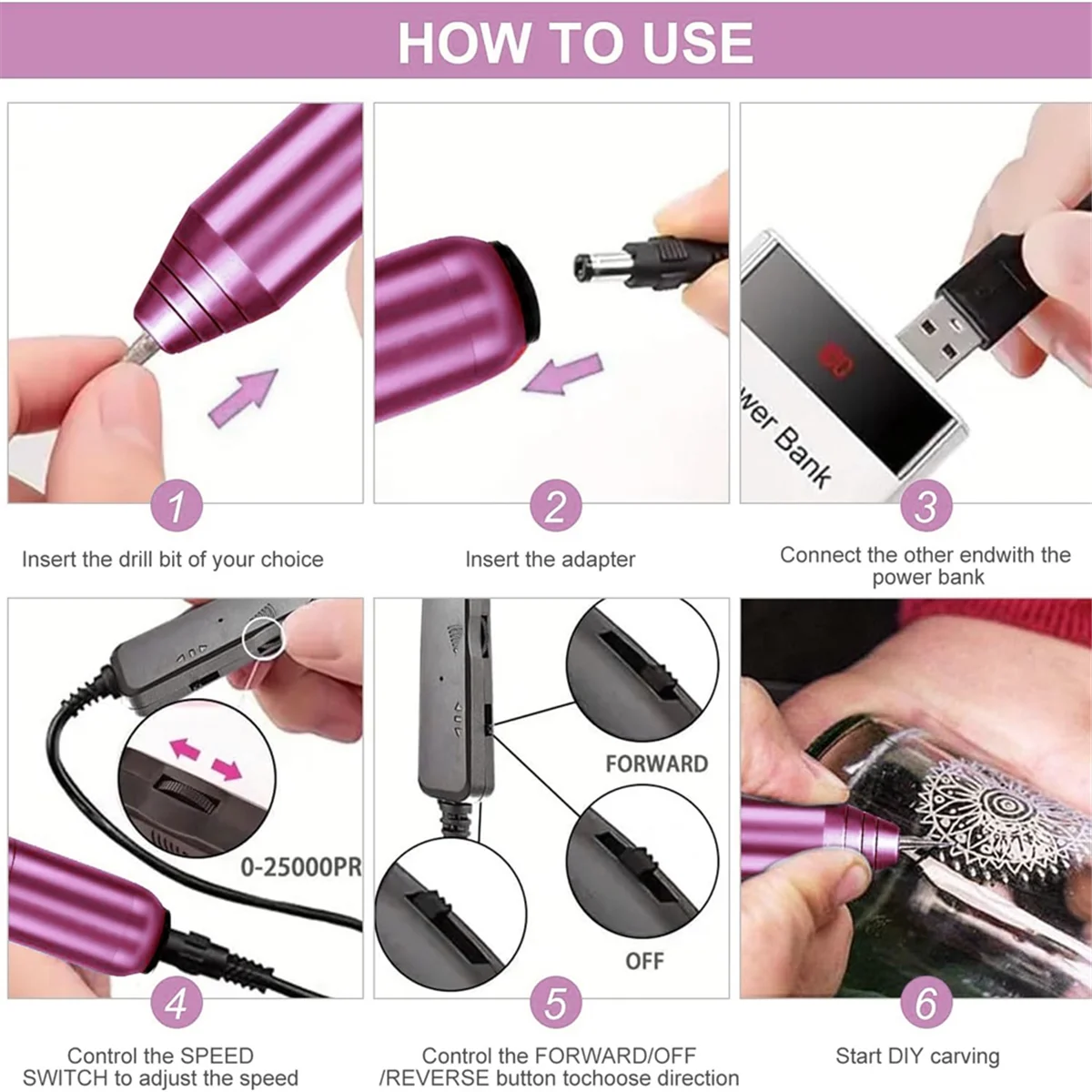 HOW TO USE

1

Insert the drill bit of your choice

2

Insert the adapter

wer Bank

3

Connect the other endwith the power bank

0-25000PR

4

Control the SPEED SWITCH to adjust the speed

FORWARD

OFF

5

Control the FORWARD/OFF /REVERSE button tochoose direction

6

Start DIY carving