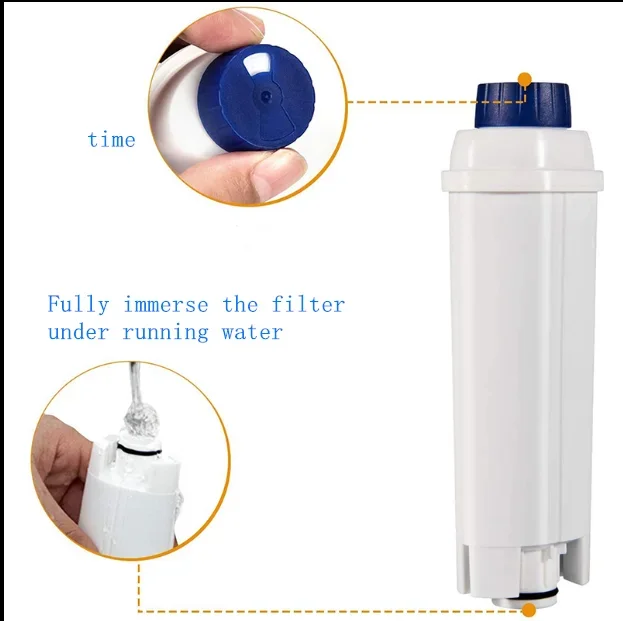 time

Fully immerse the filter under running water