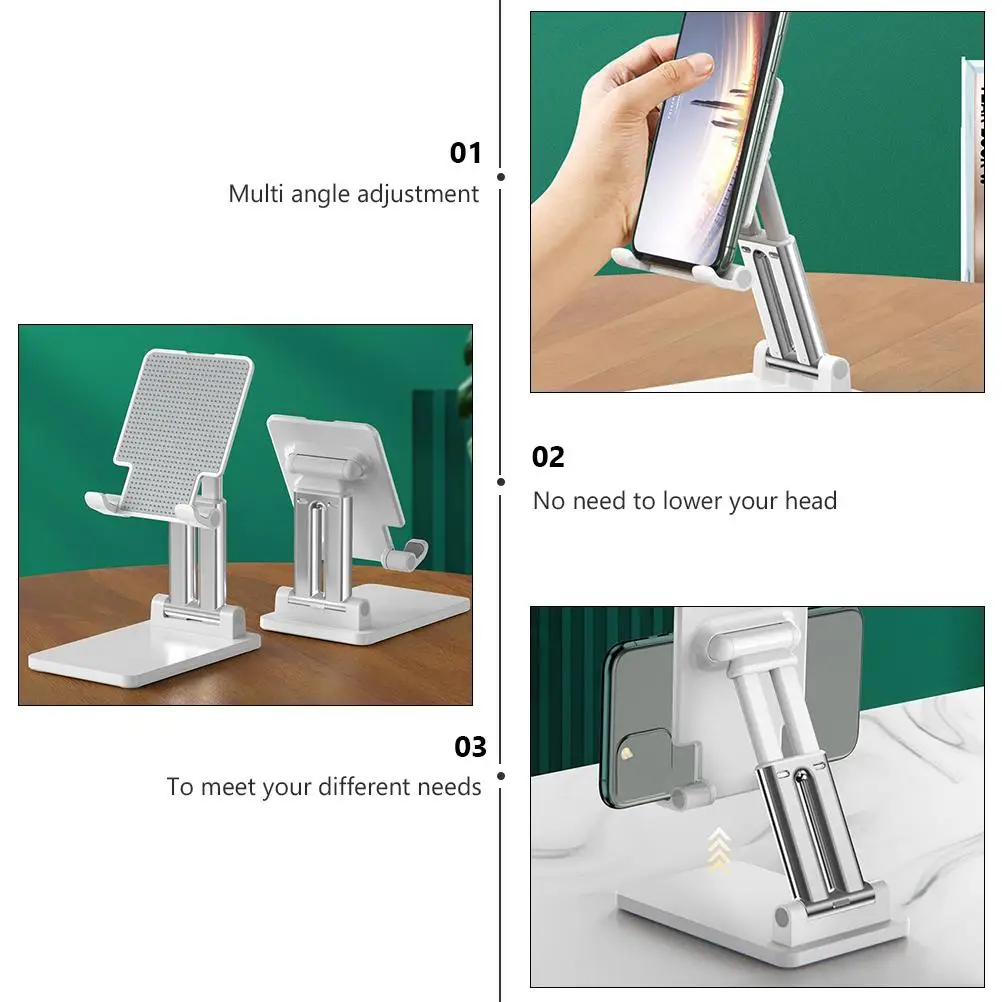 01
Multi angle adjustment

02
No need to lower your head

03
To meet your different needs