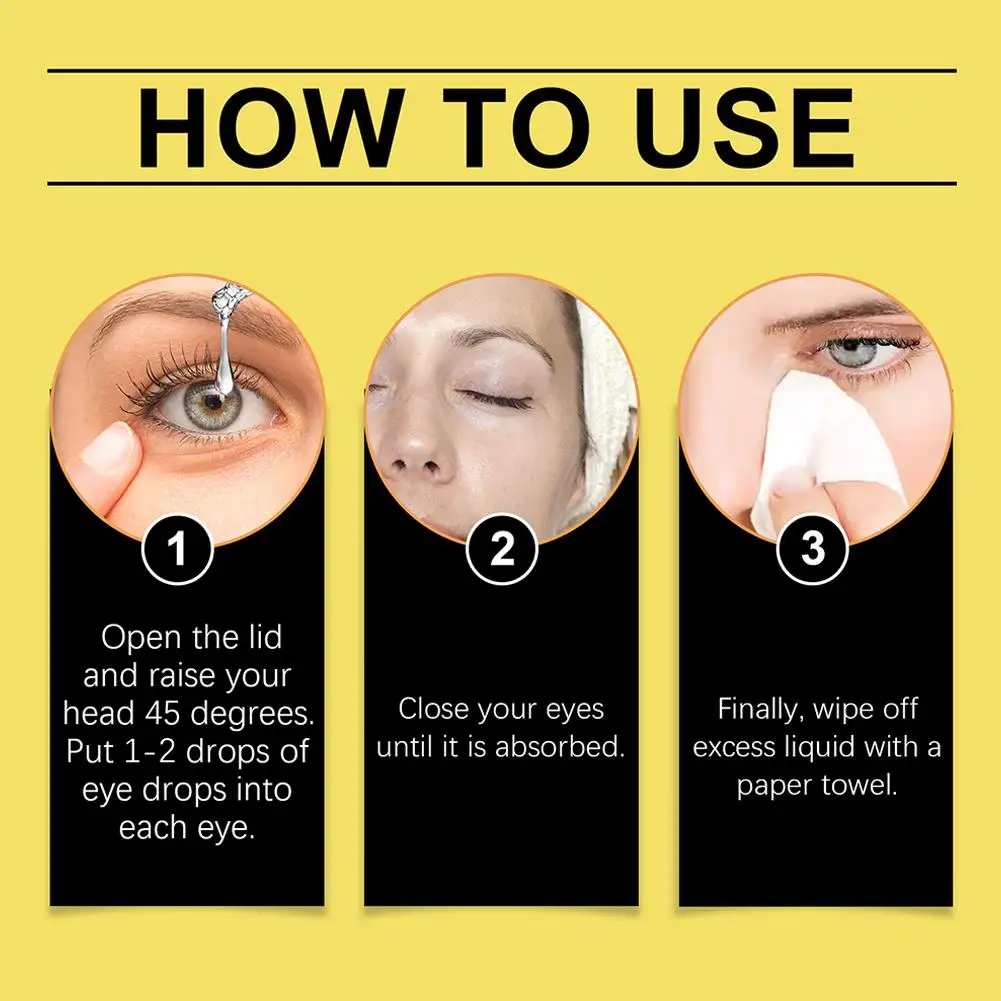 HOW TO USE

1

Open the lid and raise your head 45 degrees. Put 1-2 drops of eye drops into each eye.

2

Close your eyes until it is absorbed.

3

Finally, wipe off excess liquid with a paper towel.