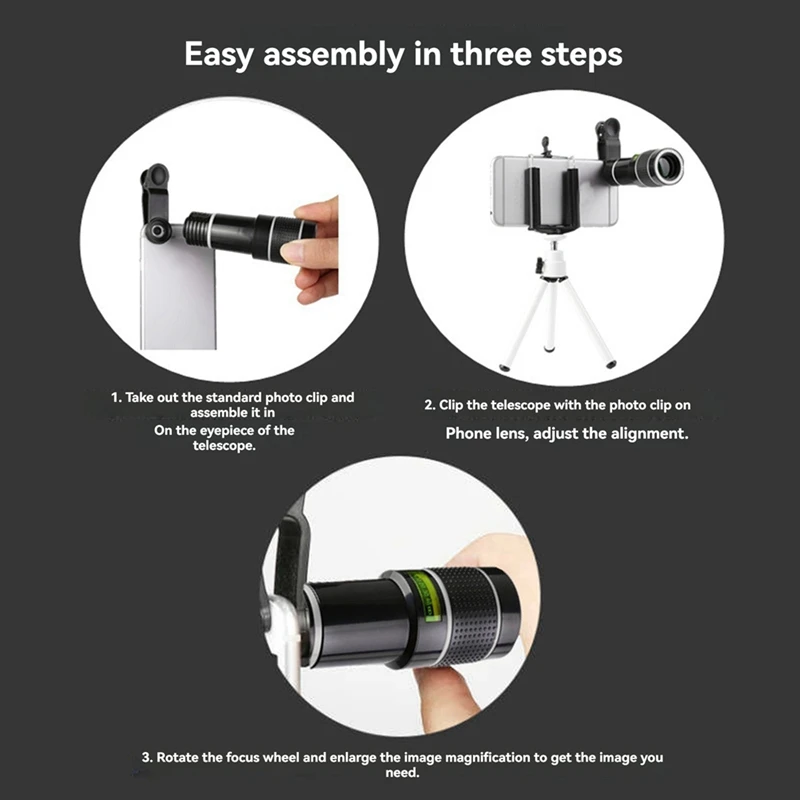 Easy assembly in three steps

1. Take out the standard photo clip and assemble it in
On the eyepiece of the telescope.

2. Clip the telescope with the photo clip on
Phone lens, adjust the alignment.

3. Rotate the focus wheel and enlarge the image magnification to get the image you need.