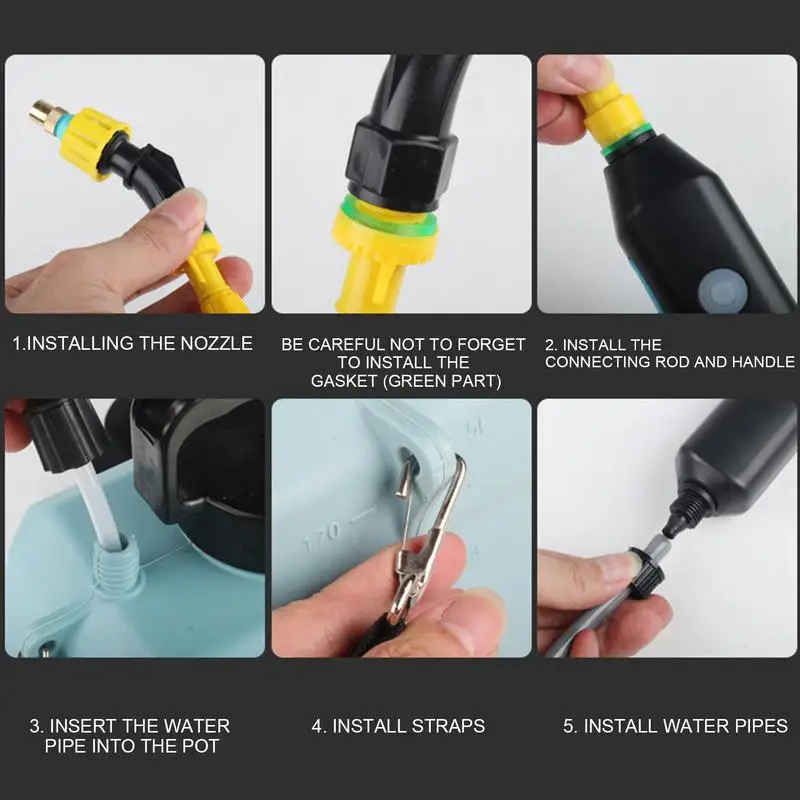 1.INSTALLING THE NOZZLE

BE CAREFUL NOT TO FORGET TO INSTALL THE GASKET (GREEN PART)

2. INSTALL THE CONNECTING ROD AND HANDLE

170

3. INSERT THE WATER PIPE INTO THE POT

4. INSTALL STRAPS

5. INSTALL WATER PIPES