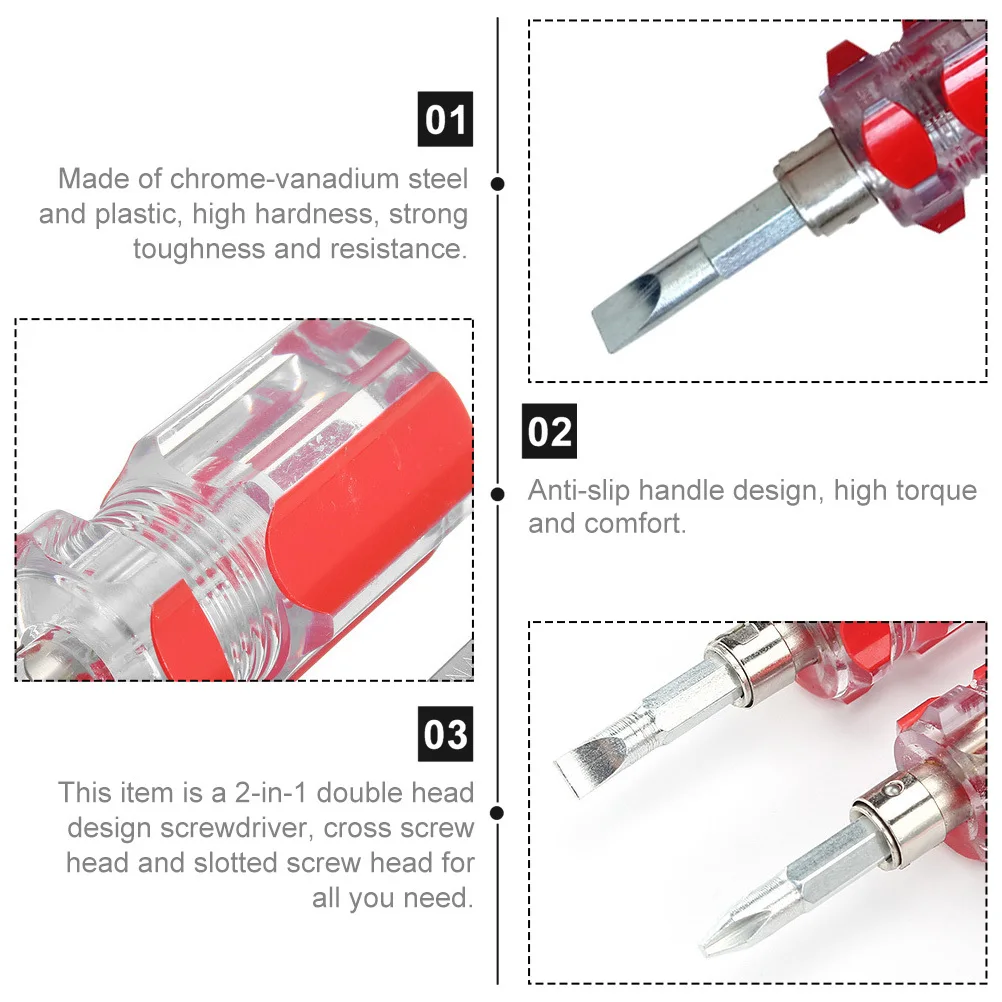 01

Made of chrome-vanadium steel and plastic, high hardness, strong toughness and resistance.

02

Anti-slip handle design, high torque and comfort.

03

This item is a 2-in-1 double head design screwdriver, cross screw head and slotted screw head for all you need.