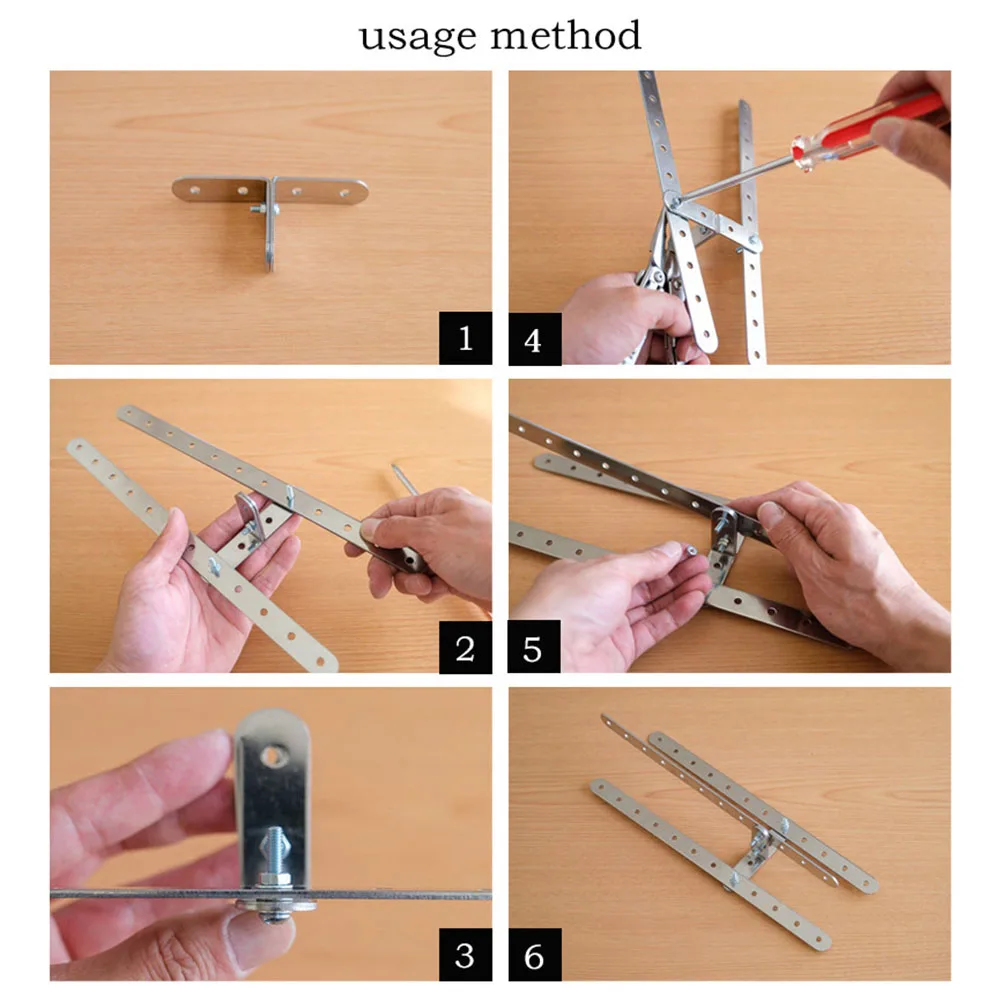 usage method

1

4

2

5

3

6