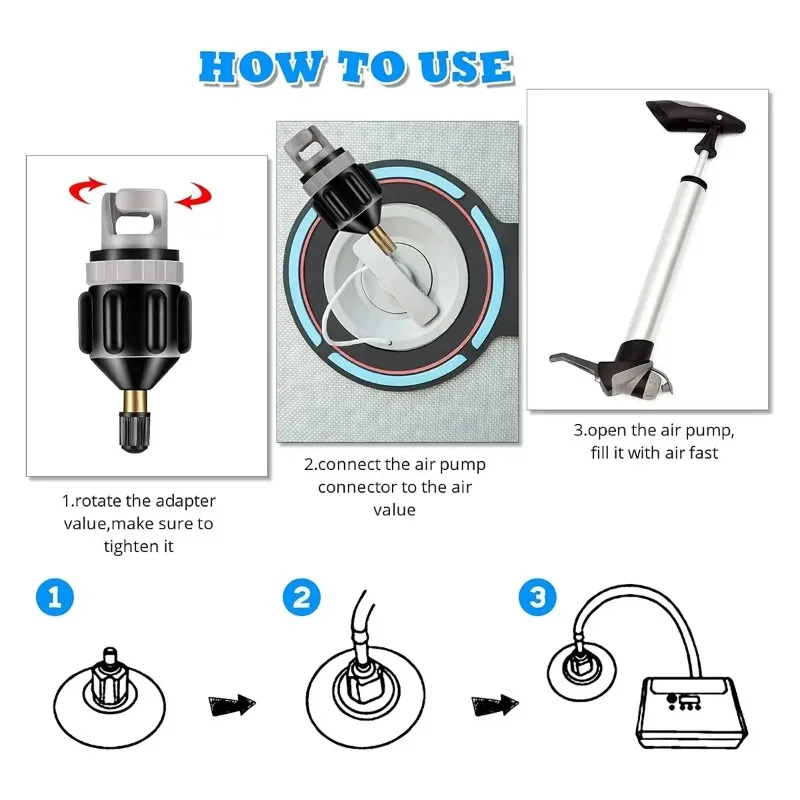 HOW TO USE

1.rotate the adapter value,make sure to tighten it

2.connect the air pump connector to the air value

3.open the air pump, fill it with air fast

1

2

3