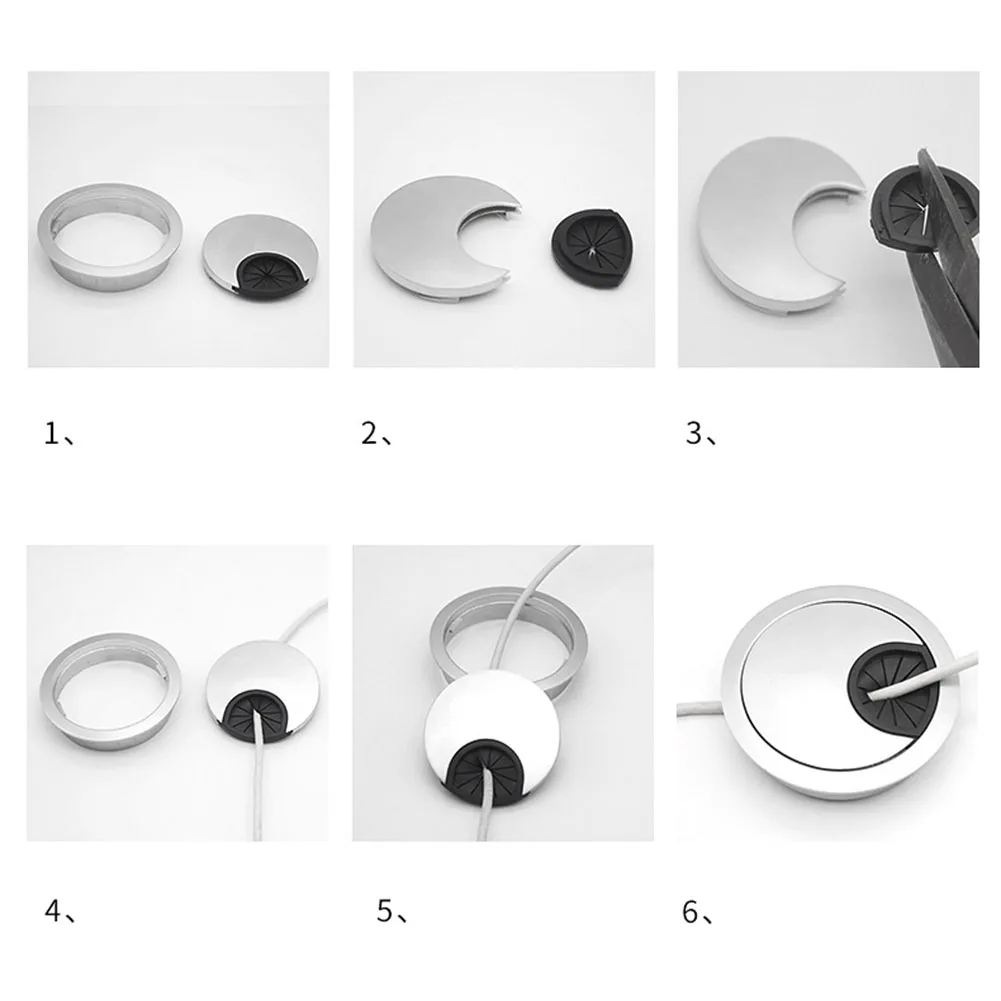 1、

2、

3、

4、

5、

6、