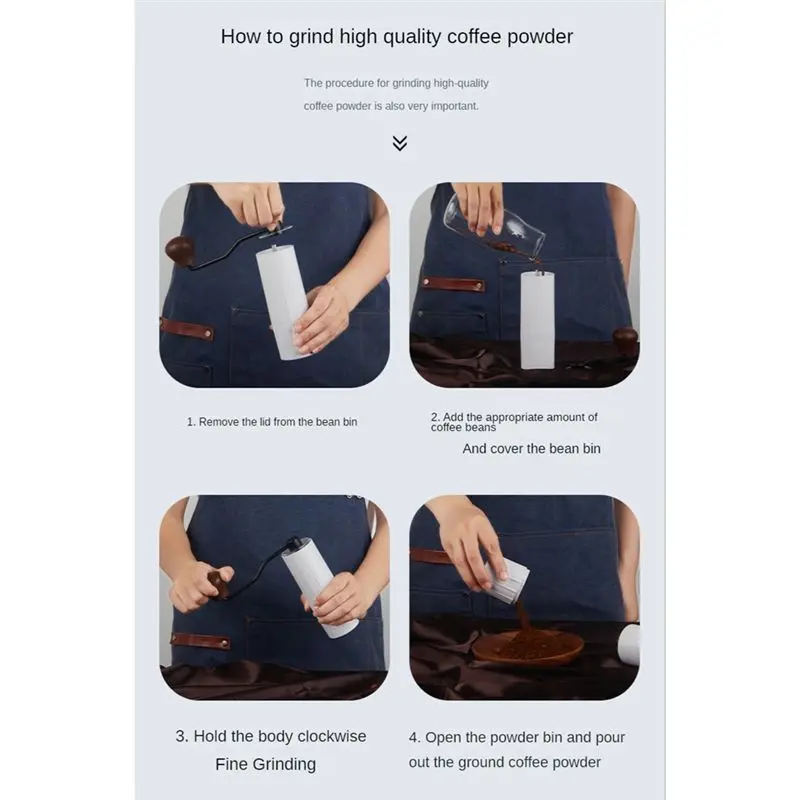 How to grind high quality coffee powder

The procedure for grinding high-quality coffee powder is also very important.

1. Remove the lid from the bean bin

2. Add the appropriate amount of coffee beans

And cover the bean bin

3. Hold the body clockwise

Fine Grinding

4. Open the powder bin and pour out the ground coffee powder