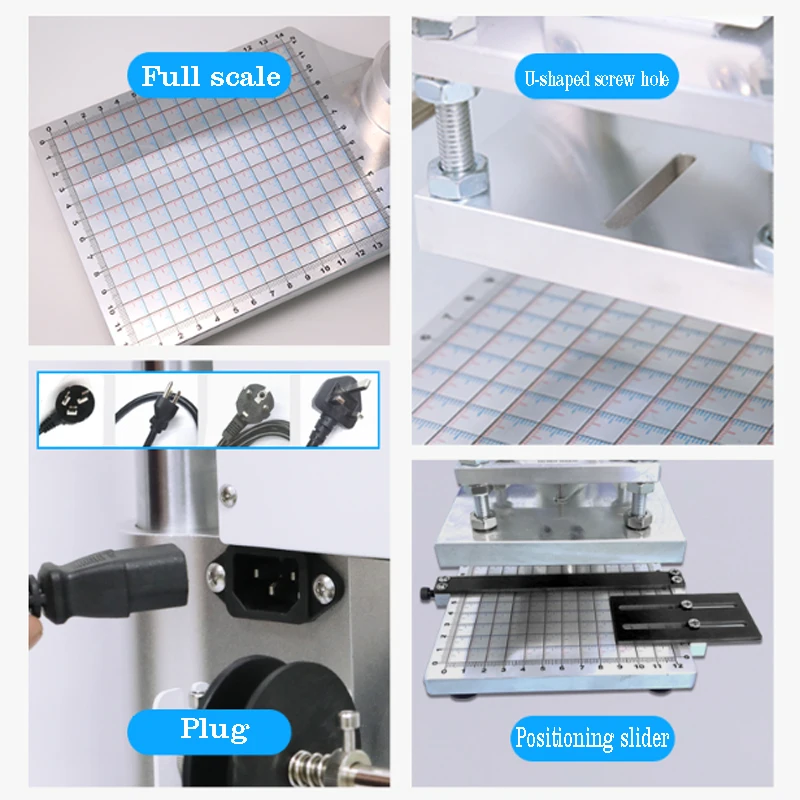 Full scale

U-shaped screw hole

Plug

Positioning slider