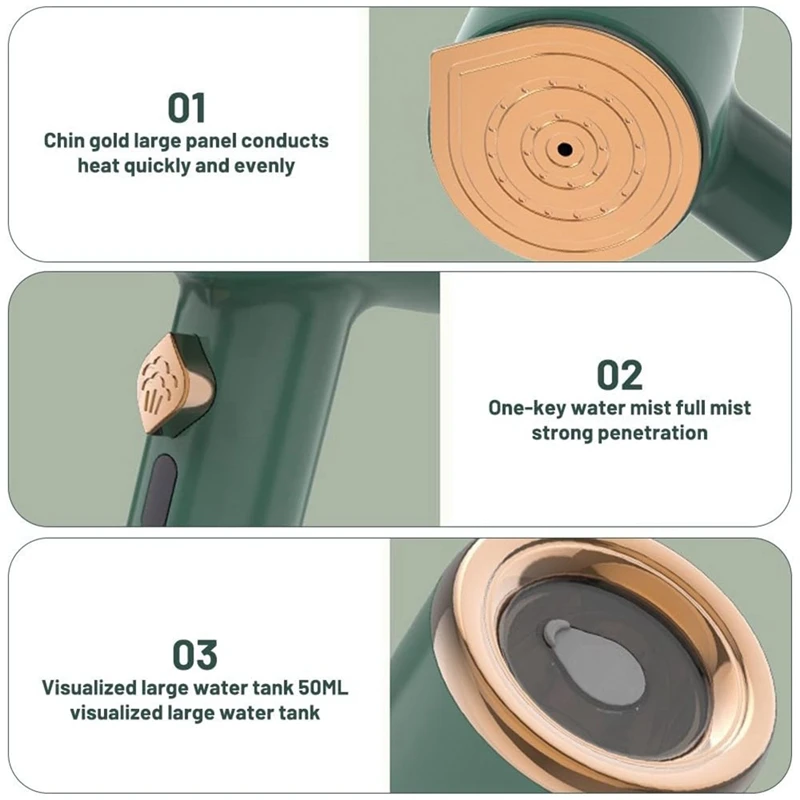 01
Chin gold large panel conducts heat quickly and evenly

02
One-key water mist full mist strong penetration

03
Visualized large water tank 50ML visualized large water tank