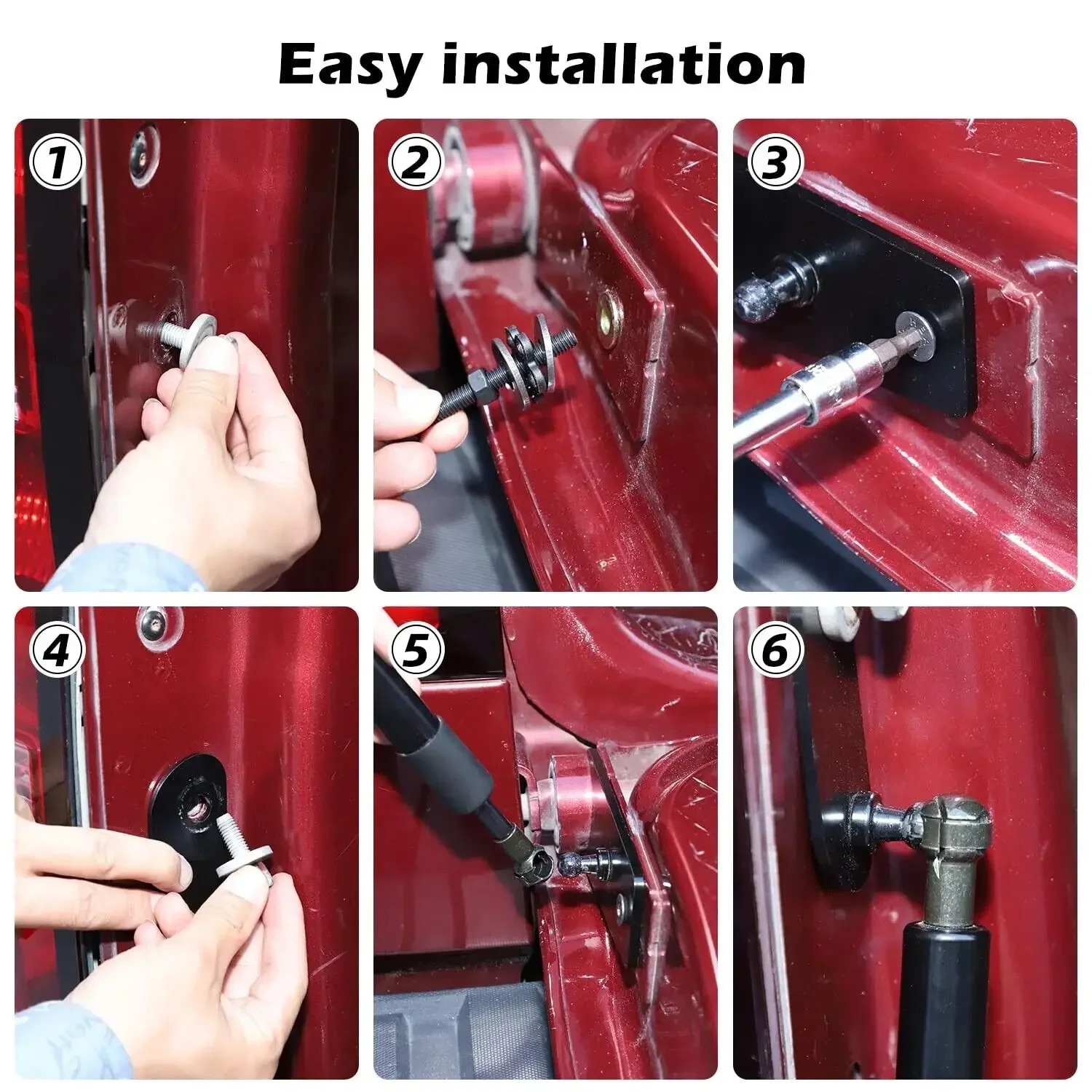 Easy installation

①

②

③

④

⑤

⑥