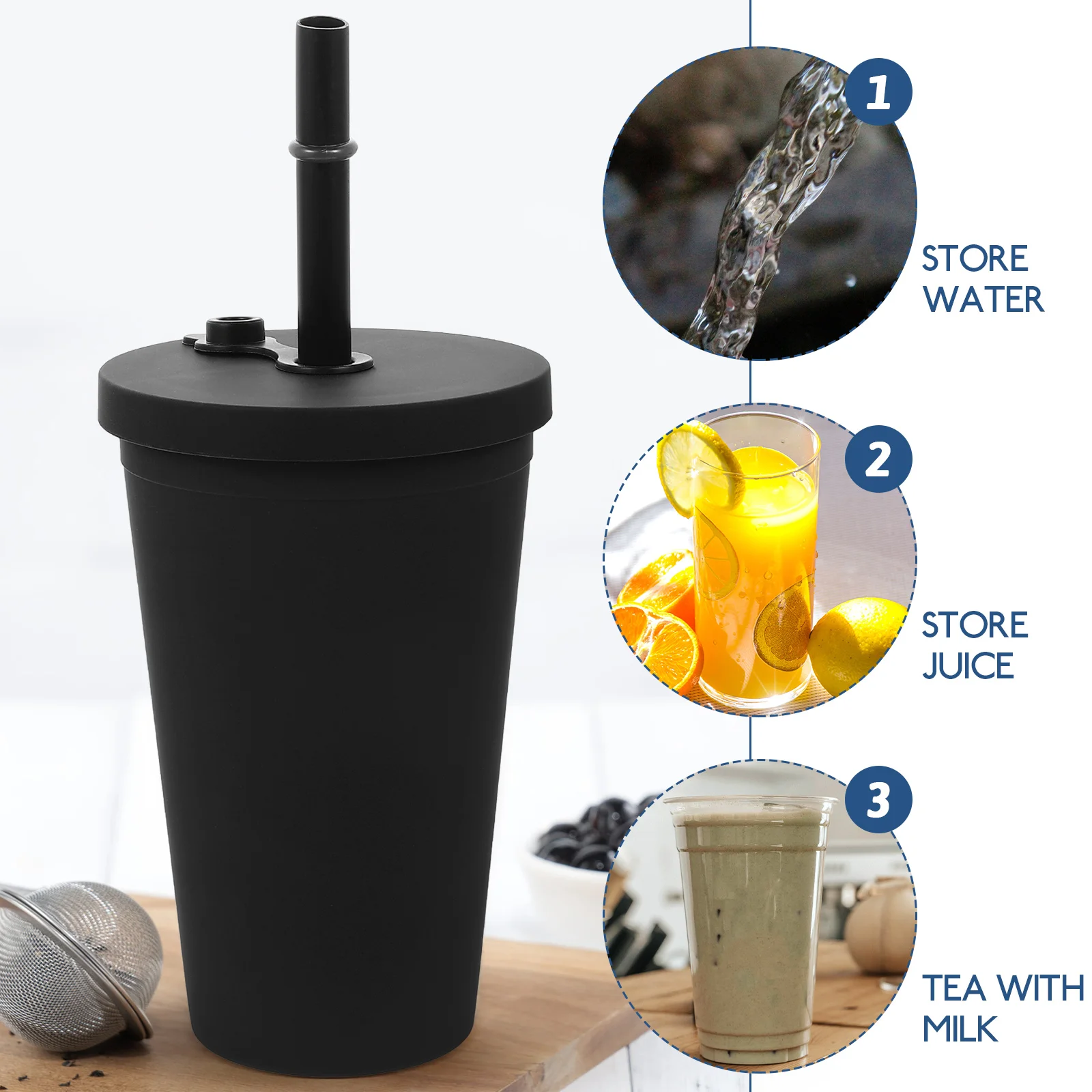 1
STORE WATER

2
STORE JUICE

3
TEA WITH MILK