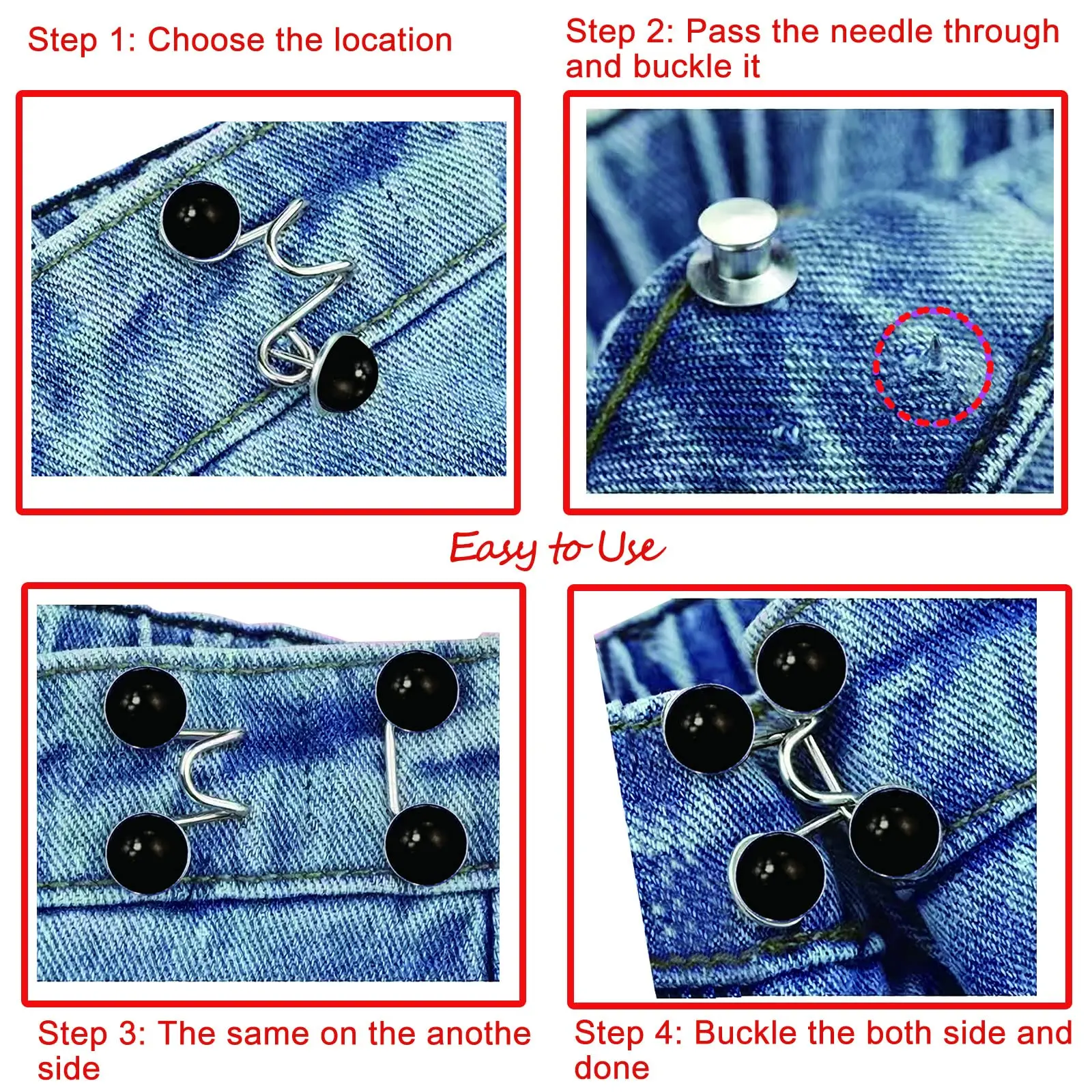 Step 1: Choose the location

Step 2: Pass the needle through and buckle it

Easy to Use

Step 3: The same on the anothe side

Step 4: Buckle the both side and done