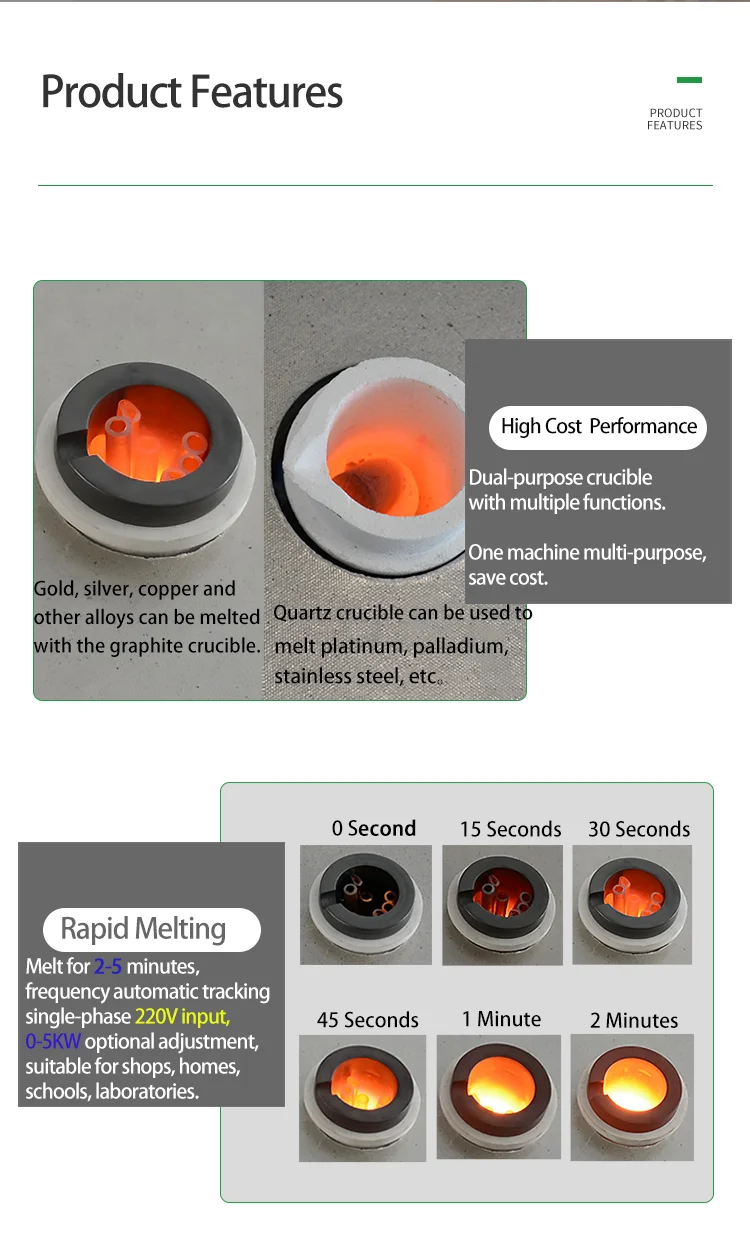 Product Features

PRODUCT FEATURES

Gold, silver, copper and other alloys can be melted with the graphite crucible.

Quartz crucible can be used to melt platinum, palladium, stainless steel, etc。

High Cost Performance

Dual-purpose crucible with multiple functions.

One machine multi-purpose, save cost.

Rapid Melting

Melt for 2-5 minutes, frequency automatic tracking single-phase 220V input, 0-5KW optional adjustment, suitable for shops, homes, schools, laboratories.

0 Second

15 Seconds

30 Seconds

45 Seconds

1 Minute

2 Minutes