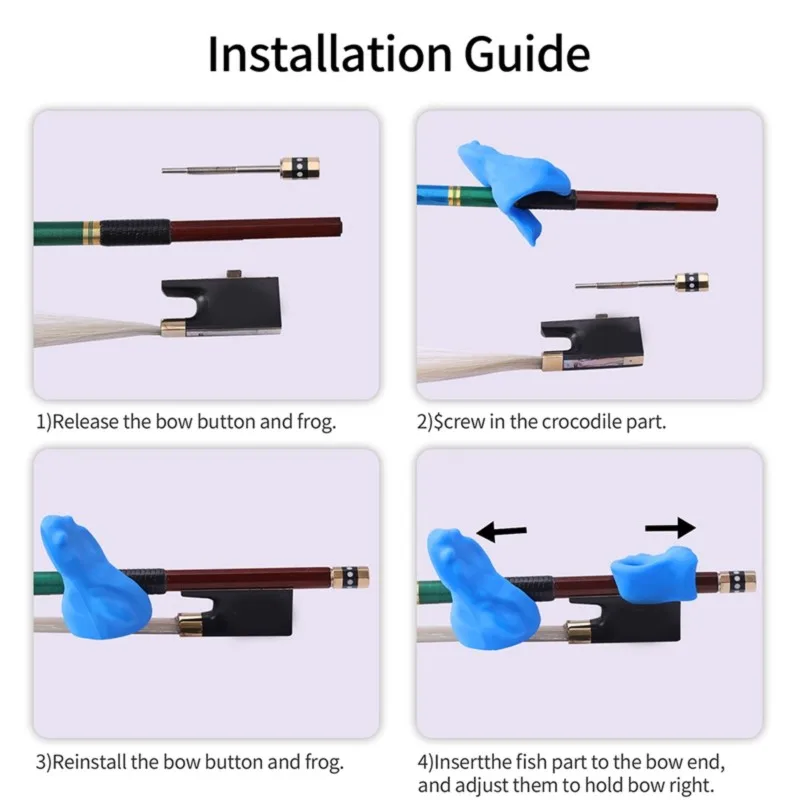 Installation Guide

1)Release the bow button and frog.

2)$crew in the crocodile part.

3)Reinstall the bow button and frog.

4)Insertthe fish part to the bow end, and adjust them to hold bow right.