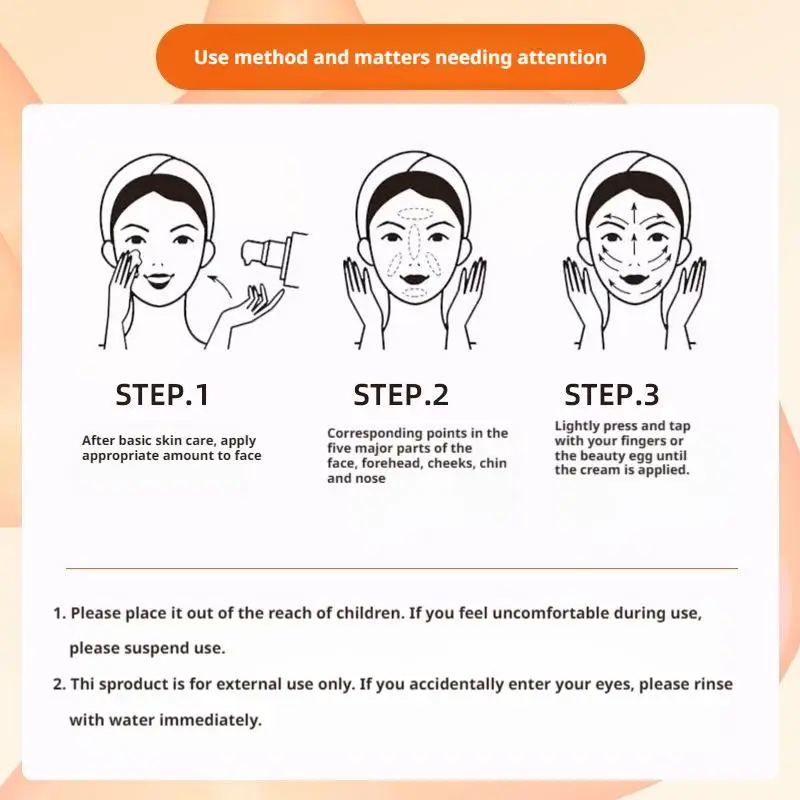 Use method and matters needing attention

STEP.1

After basic skin care, apply appropriate amount to face

STEP.2

Corresponding points in the five major parts of the face, forehead, cheeks, chin and nose

STEP.3

Lightly press and tap with your fingers or the beauty egg until the cream is applied.

1. Please place it out of the reach of children. If you feel uncomfortable during use, please suspend use.

2. Thi sproduct is for external use only. If you accidentally enter your eyes, please rinse with water immediately.