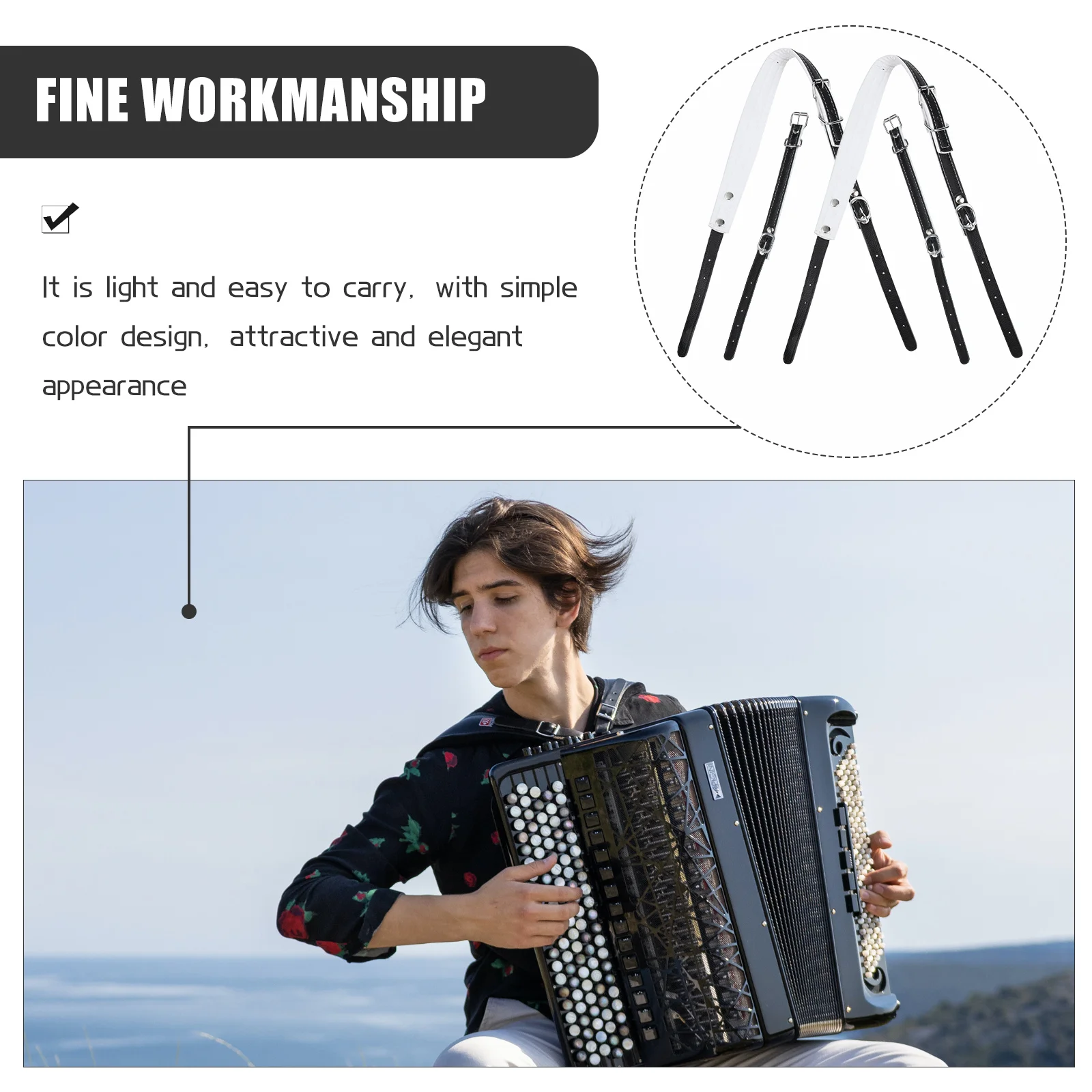 FINE WORKMANSHIP

It is light and easy to carry, with simple color design, attractive and elegant appearance