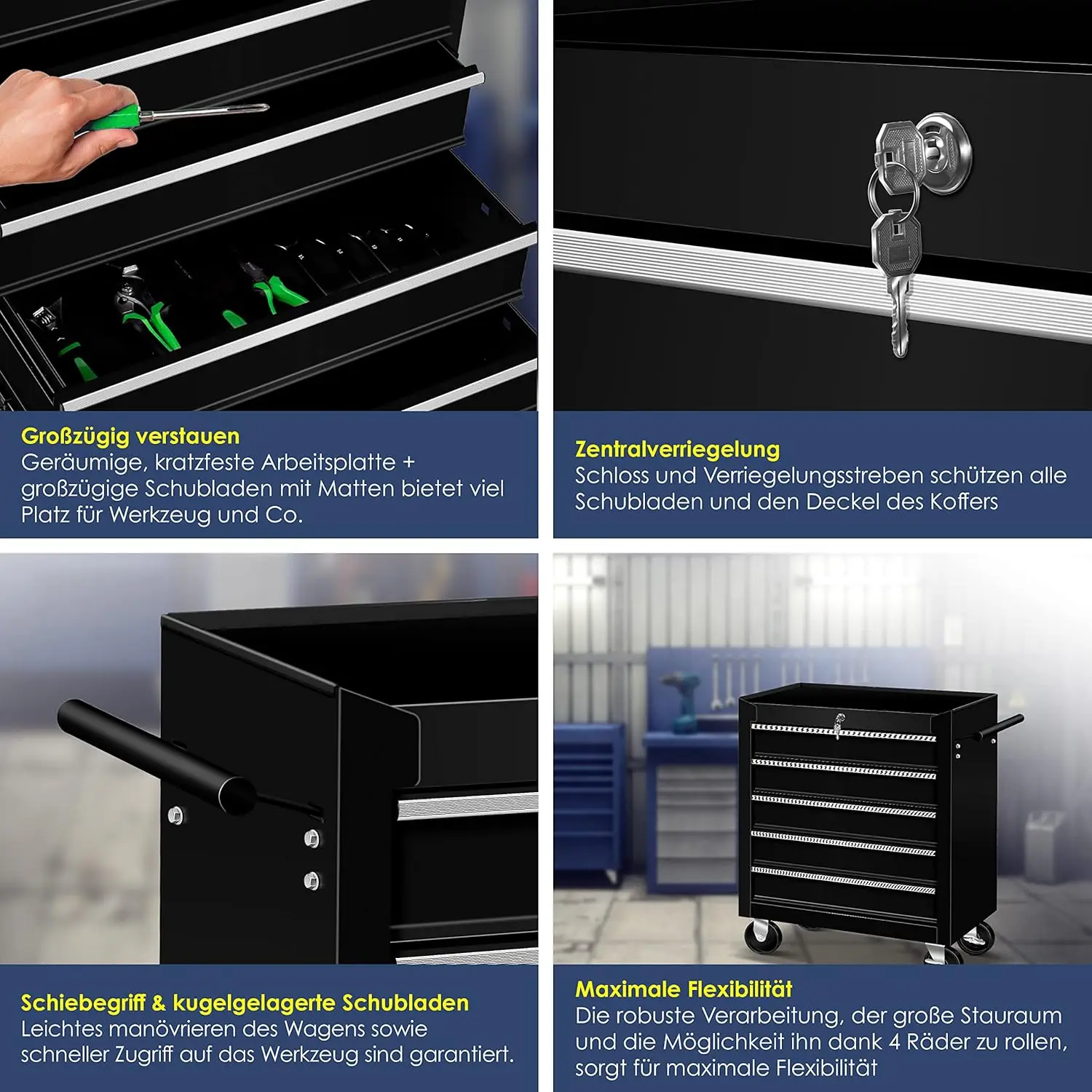 Großzügig verstauen
Geräumige, kratzfeste Arbeitsplatte + großzügige Schubladen mit Matten bietet viel Platz für Werkzeug und Co.

Zentralverriegelung
Schloss und Verriegelungsstreben schützen alle Schubladen und den Deckel des Koffers

Schiebegriff & kugelgelagerte Schubladen
Leichtes manövrieren des Wagens sowie schneller Zugriff auf das Werkzeug sind garantiert.

Maximale Flexibilität
Die robuste Verarbeitung, der große Stauraum und die Möglichkeit ihn dank 4 Räder zu rollen, sorgt für maximale Flexibilität