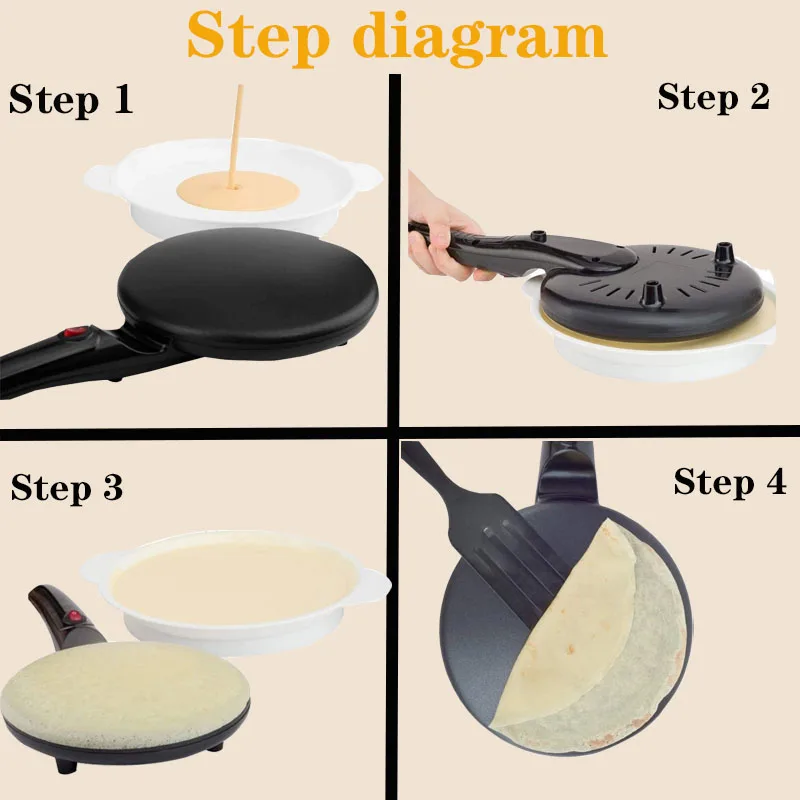 Step diagram

Step 1

Step 2

Step 3

Step 4