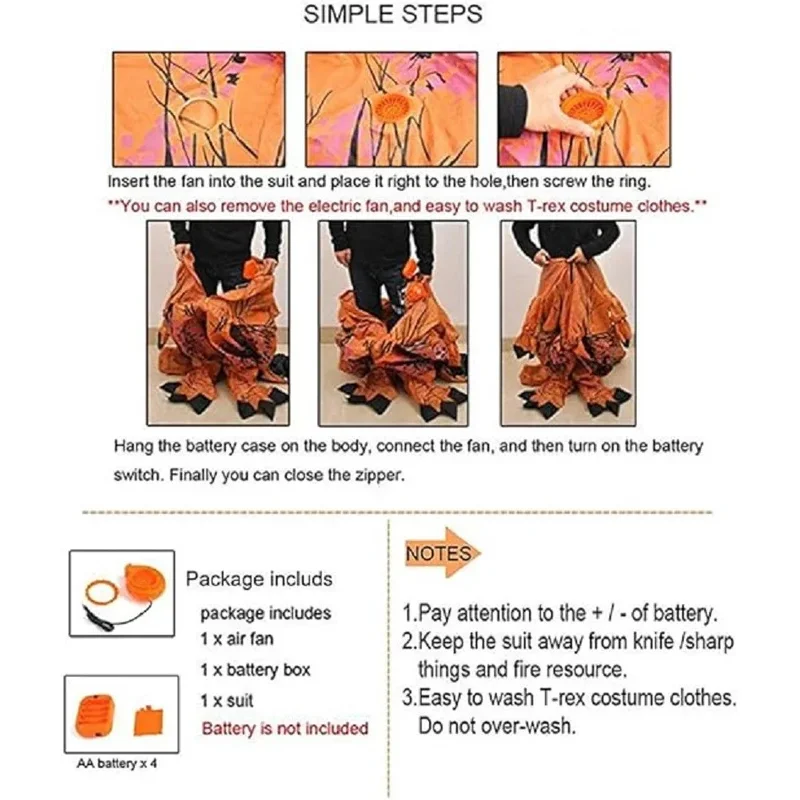 SIMPLE STEPS

Insert the fan into the suit and place it right to the hole,then screw the ring.

**You can also remove the electric fan,and easy to wash T-rex costume clothes.**

Hang the battery case on the body, connect the fan, and then turn on the battery switch. Finally you can close the zipper.

Package includs

package includes
1 x air fan
1 x battery box
1 x suit
Battery is not included

AA battery x 4

NOTES

1.Pay attention to the + / - of battery.
2.Keep the suit away from knife /sharp things and fire resource.
3.Easy to wash T-rex costume clothes. Do not over-wash.