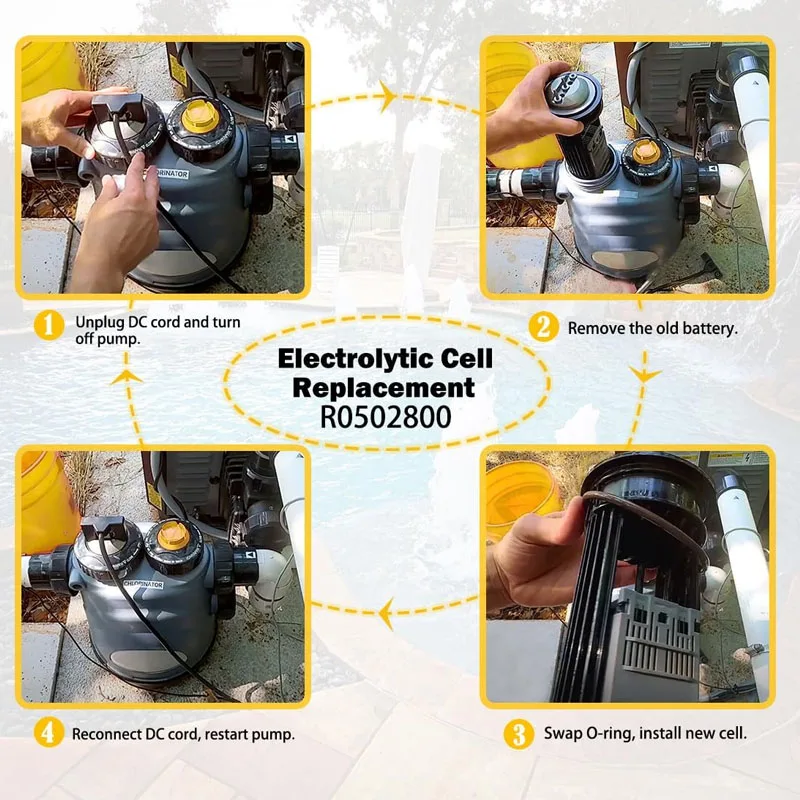 1 Unplug DC cord and turn off pump.

2 Remove the old battery.

Electrolytic Cell Replacement
R0502800

4 Reconnect DC cord, restart pump.

3 Swap O-ring, install new cell.