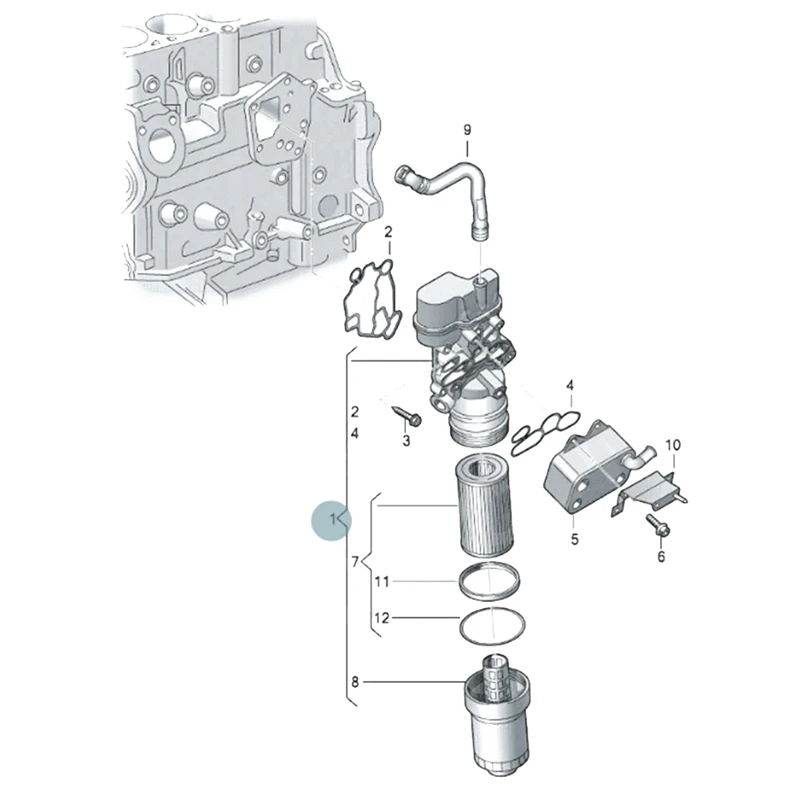 9
2
4
2
4
3
10
1
5
6
7
11
12
8