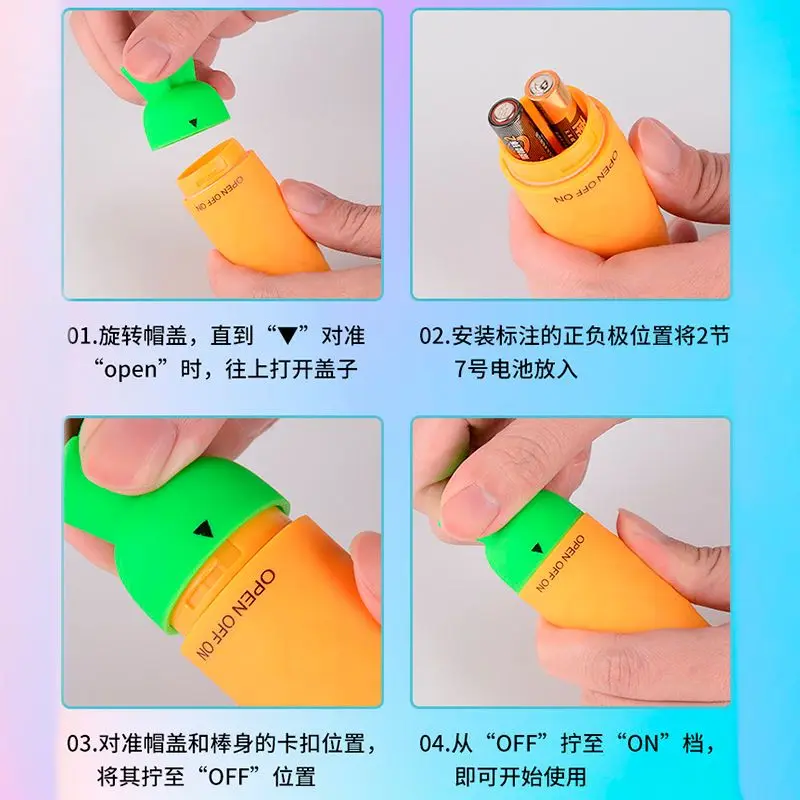 OPEN OFF ON

OPEN OFF ON

01.旋转帽盖，直到“▼”对准“open”时，往上打开盖子

02.安装标注的正负极位置将2节7号电池放入

OPEN OFF ON

OPEN OFF ON

03.对准帽盖和棒身的卡扣位置，将其拧至“OFF”位置

04.从“OFF”拧至“ON”档，即可开始使用