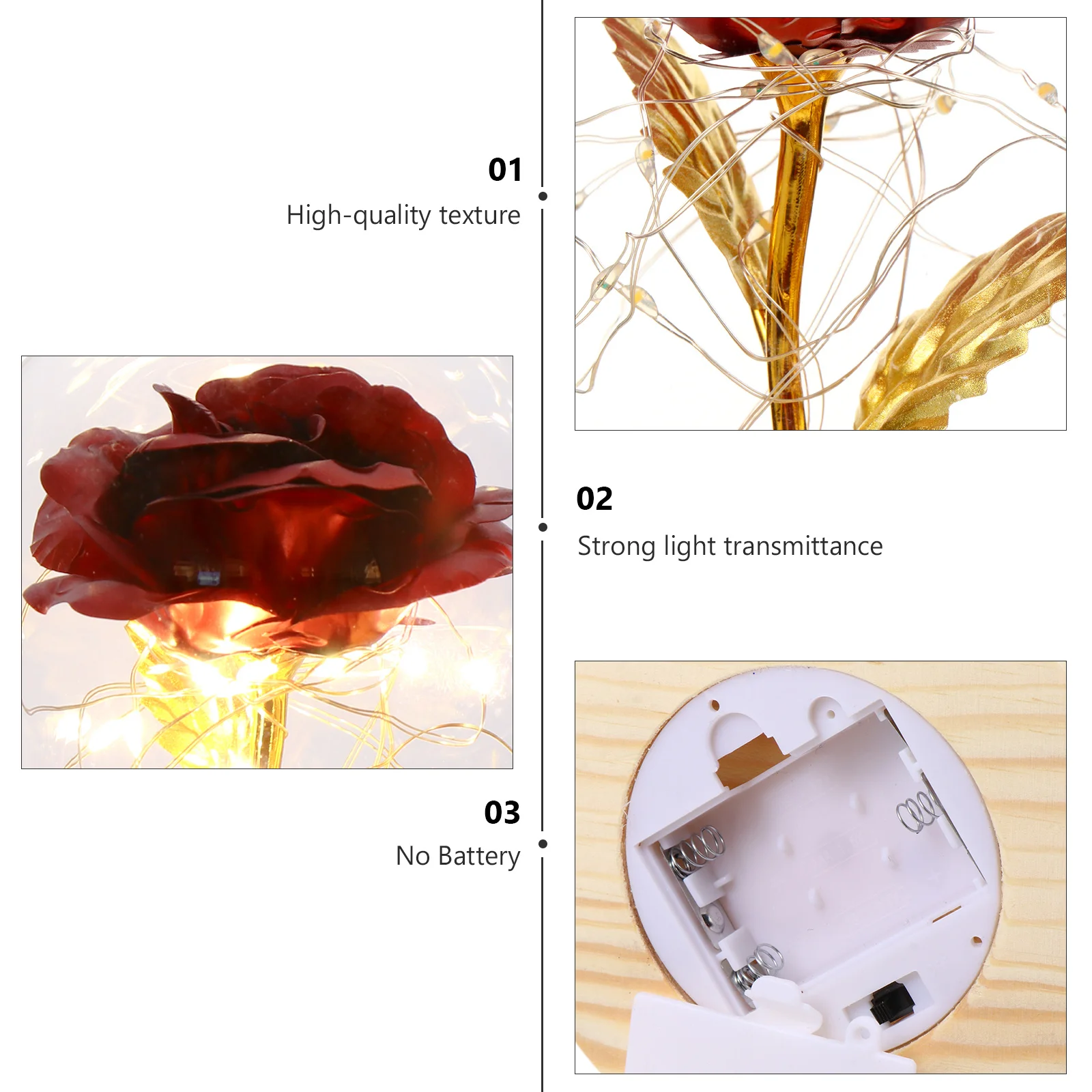 01
High-quality texture

02
Strong light transmittance

03
No Battery