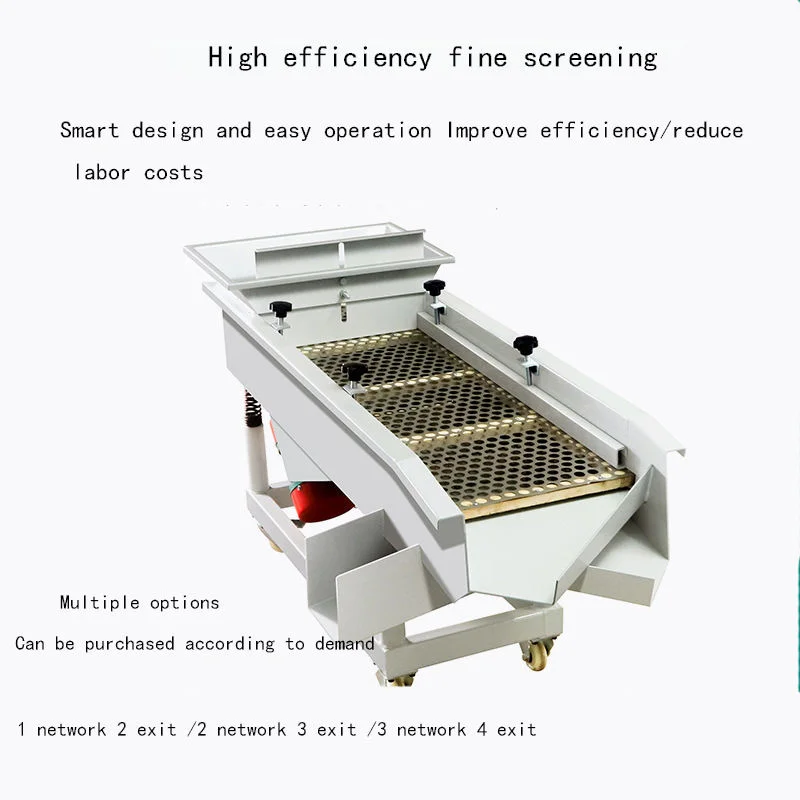 High efficiency fine screening

Smart design and easy operation Improve efficiency/reduce labor costs

Multiple options

Can be purchased according to demand

1 network 2 exit /2 network 3 exit /3 network 4 exit