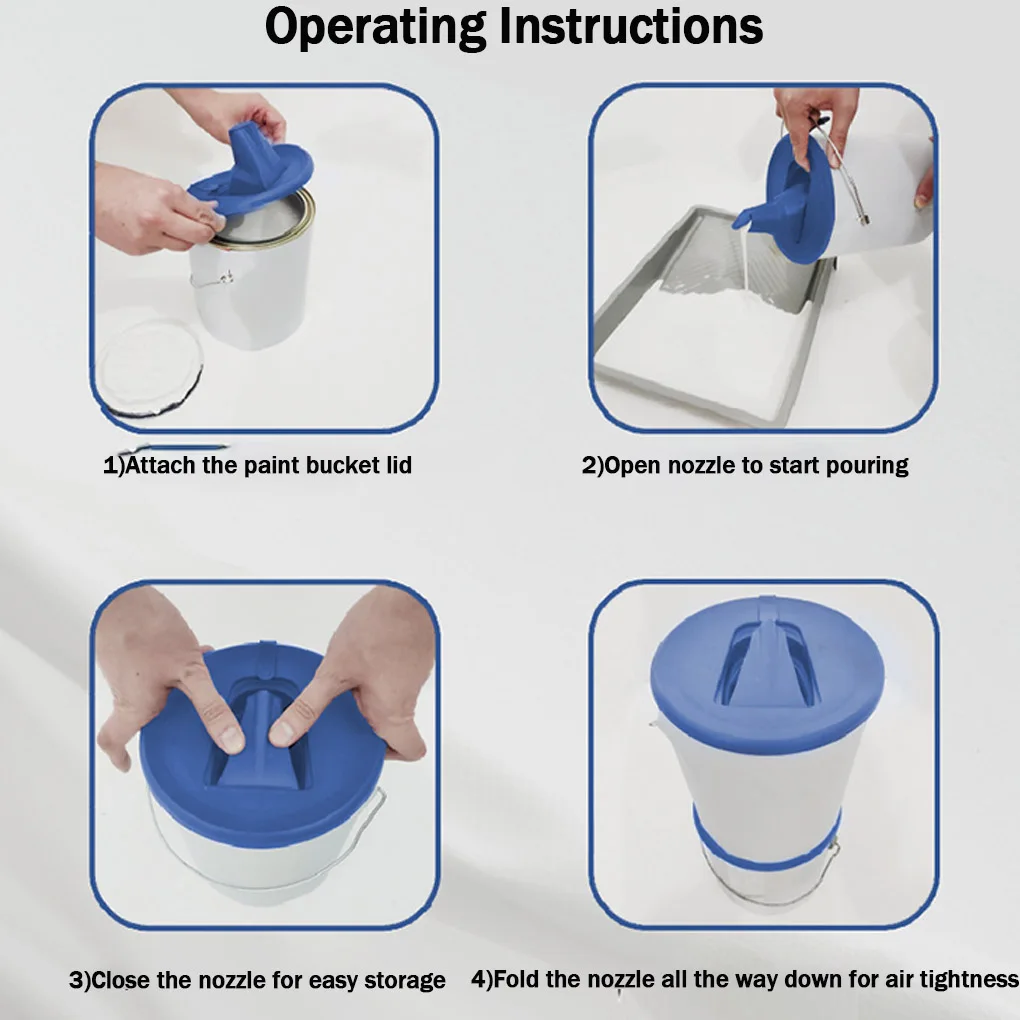 Operating Instructions

1)Attach the paint bucket lid

2)Open nozzle to start pouring

3)Close the nozzle for easy storage

4)Fold the nozzle all the way down for air tightness