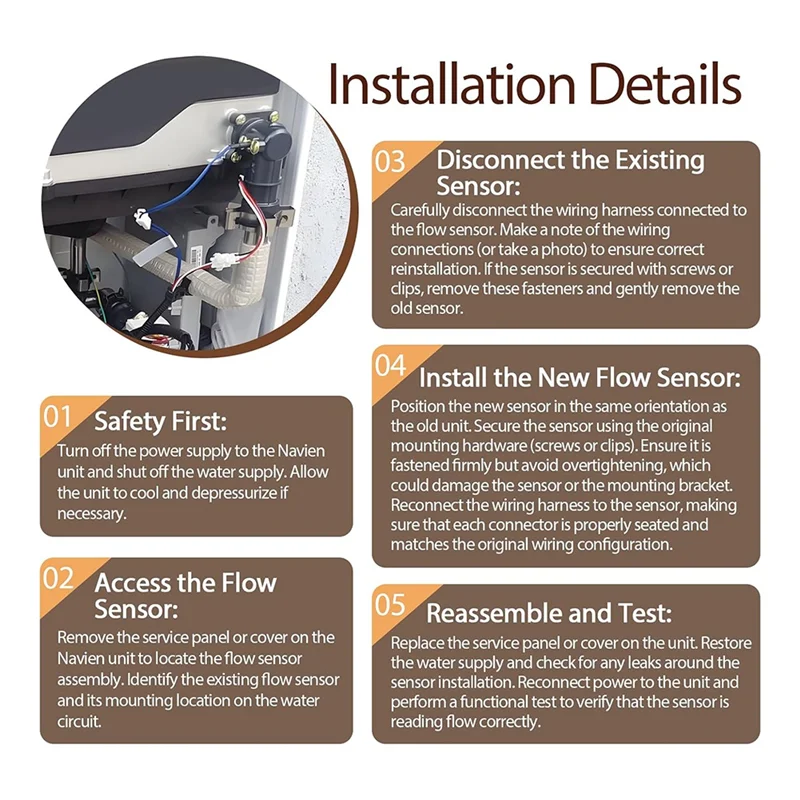 Installation Details

01 Safety First:
Turn off the power supply to the Navien unit and shut off the water supply. Allow the unit to cool and depressurize if necessary.

02 Access the Flow Sensor:
Remove the service panel or cover on the Navien unit to locate the flow sensor assembly. Identify the existing flow sensor and its mounting location on the water circuit.

03 Disconnect the Existing Sensor:
Carefully disconnect the wiring harness connected to the flow sensor. Make a note of the wiring connections (or take a photo) to ensure correct reinstallation. If the sensor is secured with screws or clips, remove these fasteners and gently remove the old sensor.

04 Install the New Flow Sensor:
Position the new sensor in the same orientation as the old unit. Secure the sensor using the original mounting hardware (screws or clips). Ensure it is fastened firmly but avoid overtightening, which could damage the sensor or the mounting bracket. Reconnect the wiring harness to the sensor, making sure that each connector is properly seated and matches the original wiring configuration.

05 Reassemble and Test:
Replace the service panel or cover on the unit. Restore the water supply and check for any leaks around the sensor installation. Reconnect power to the unit and perform a functional test to verify that the sensor is reading flow correctly.