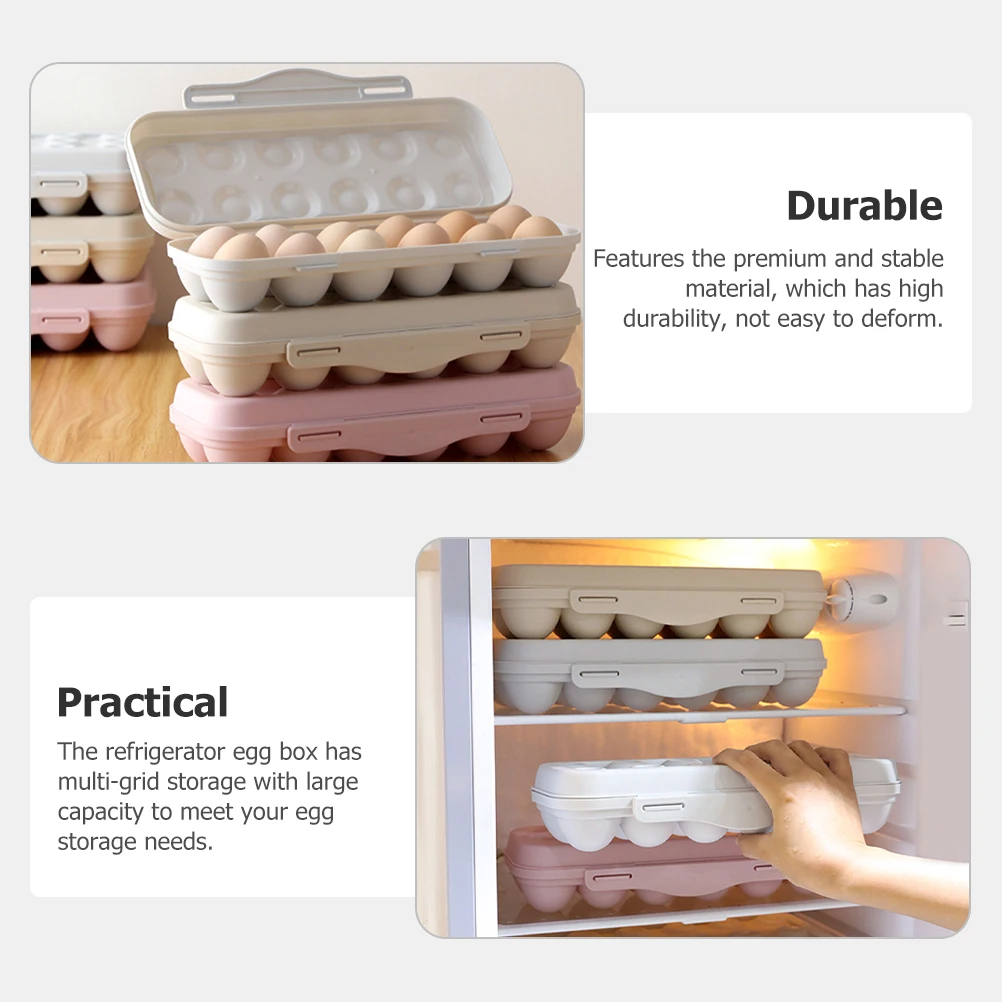 Durable

Features the premium and stable material, which has high durability, not easy to deform.

Practical

The refrigerator egg box has multi-grid storage with large capacity to meet your egg storage needs.