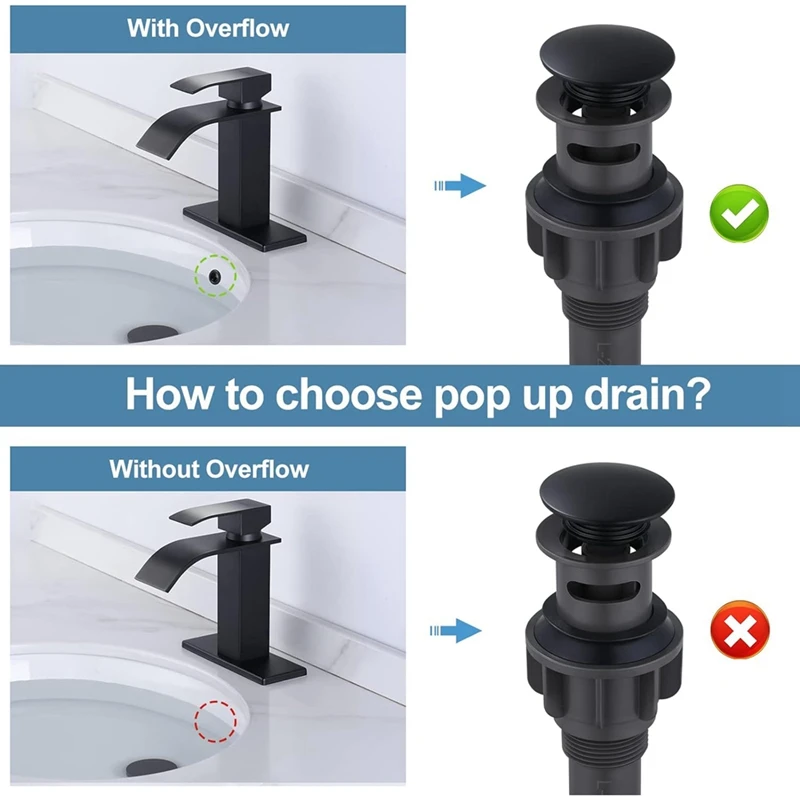 With Overflow

How to choose pop up drain?

Without Overflow