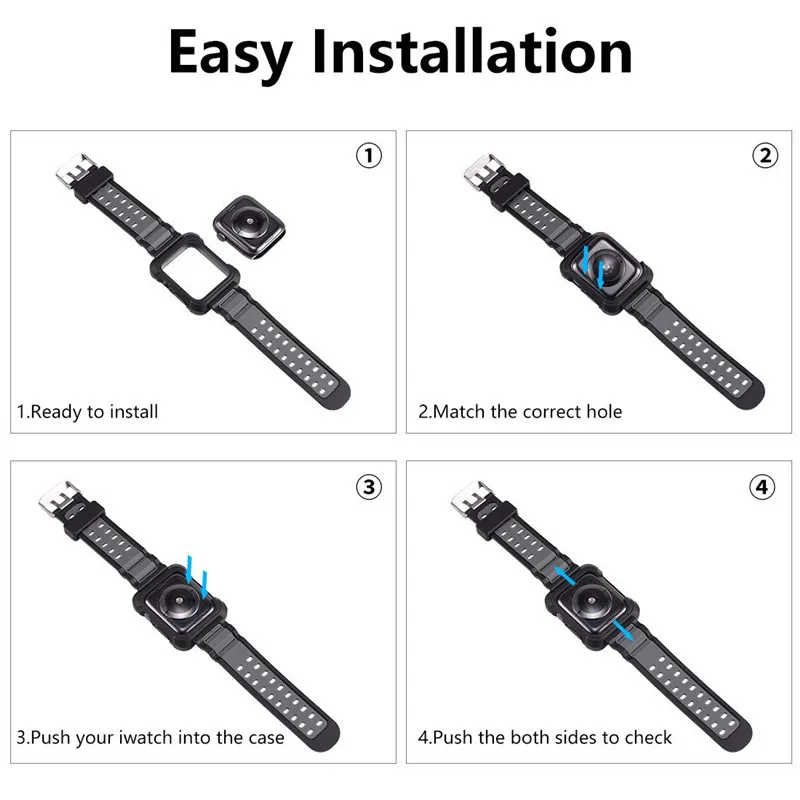 Easy Installation

①

1.Ready to install

②

2.Match the correct hole

③

3.Push your iwatch into the case

④

4.Push the both sides to check