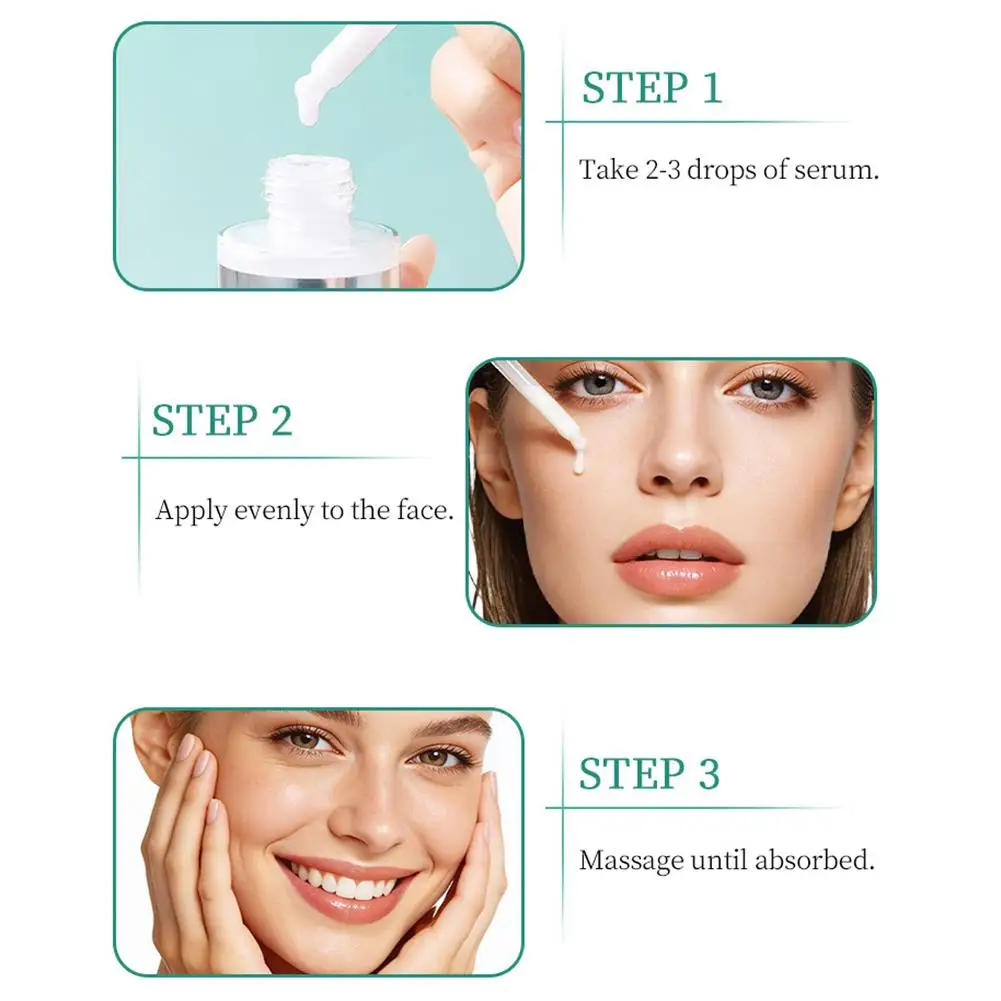 STEP 1

Take 2-3 drops of serum.

STEP 2

Apply evenly to the face.

STEP 3

Massage until absorbed.