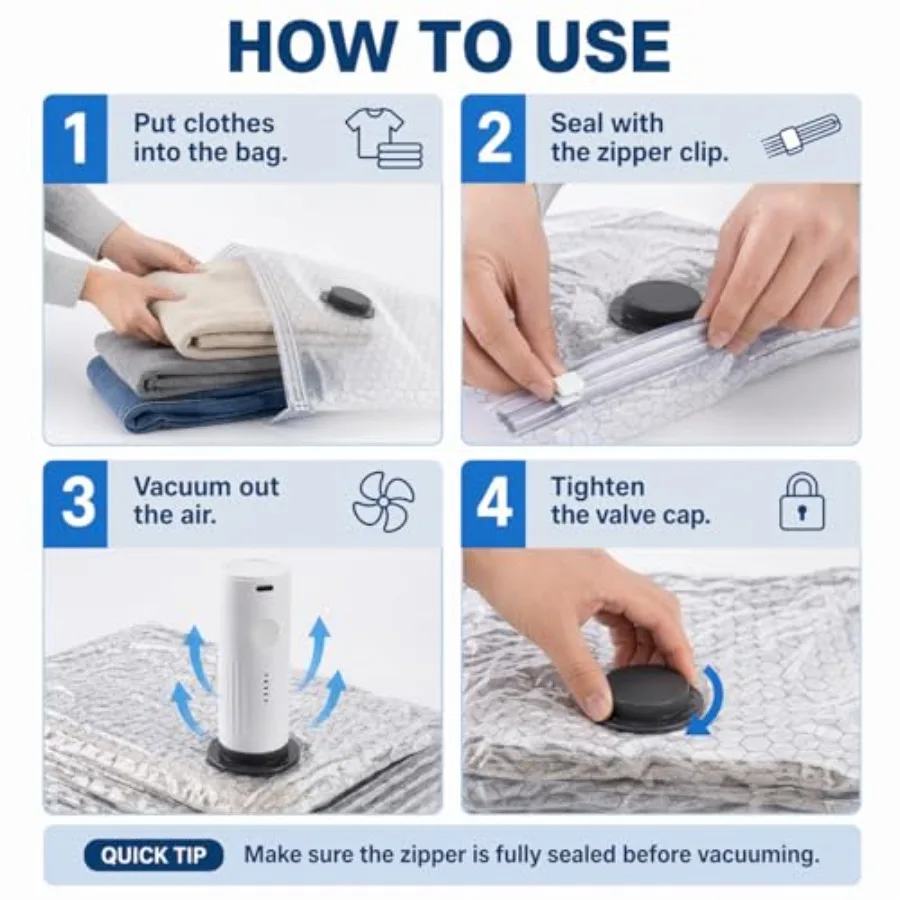 HOW TO USE

1 Put clothes into the bag.

2 Seal with the zipper clip.

3 Vacuum out the air.

4 Tighten the valve cap.

QUICK TIP Make sure the zipper is fully sealed before vacuuming.