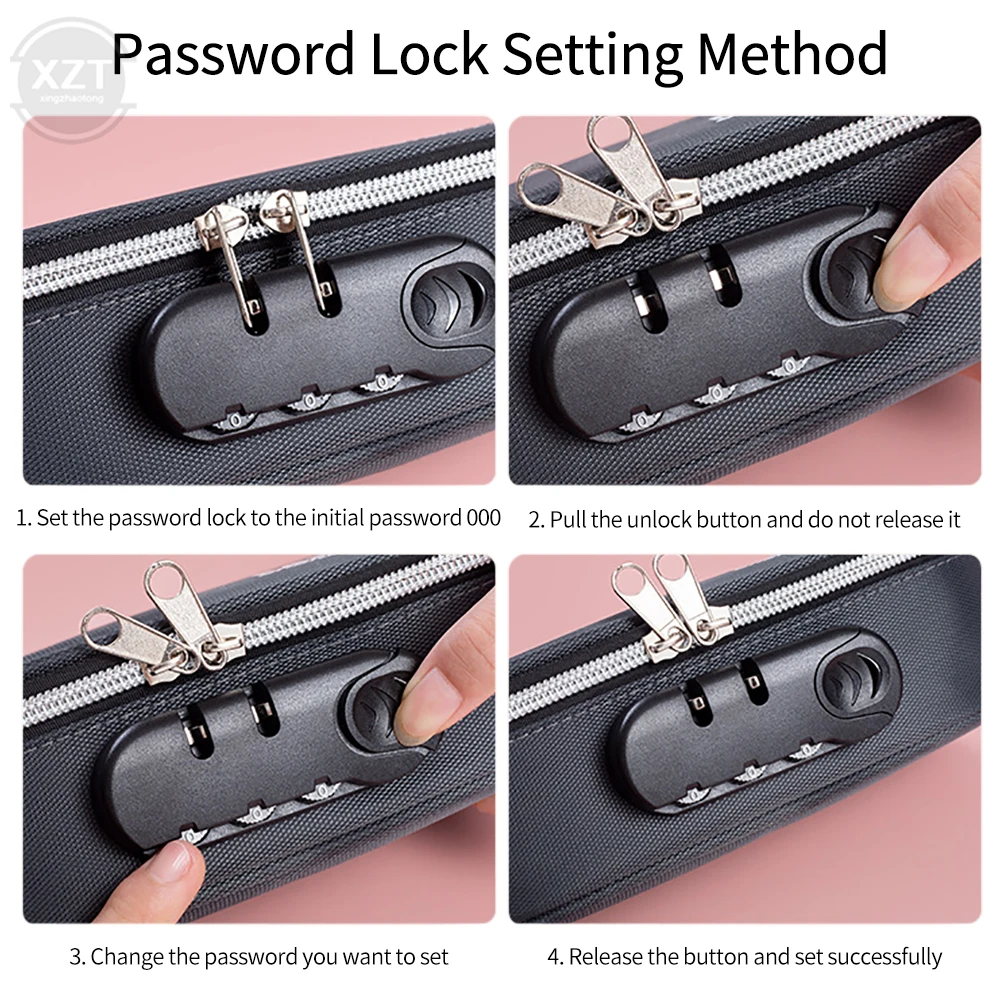 XZT
xingzhaotong

Password Lock Setting Method

1. Set the password lock to the initial password 000

2. Pull the unlock button and do not release it

3. Change the password you want to set

4. Release the button and set successfully