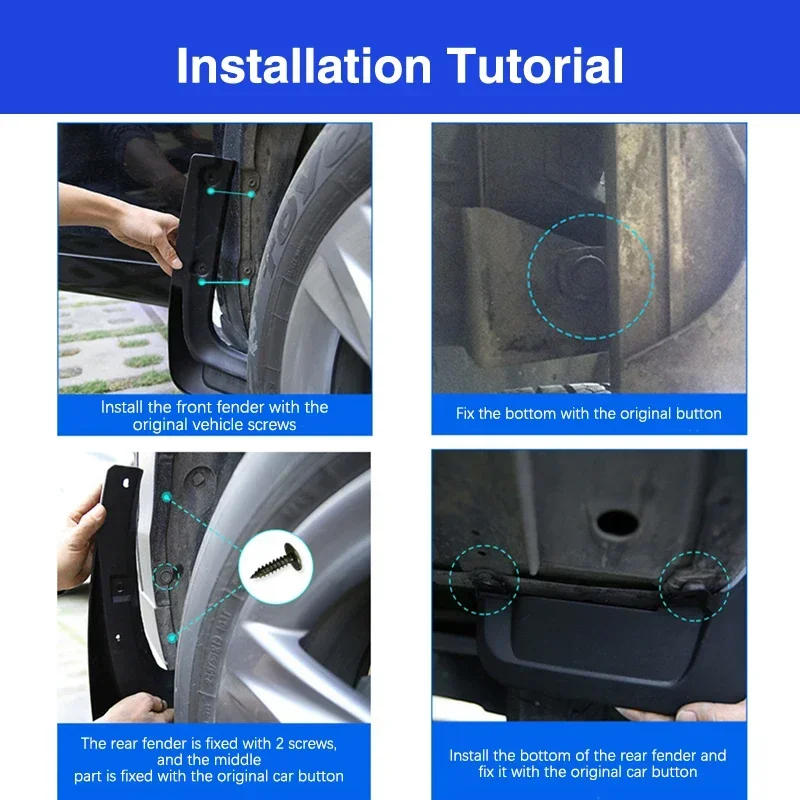 Installation Tutorial

Install the front fender with the original vehicle screws

Fix the bottom with the original button

The rear fender is fixed with 2 screws, and the middle part is fixed with the original car button

Install the bottom of the rear fender and fix it with the original car button