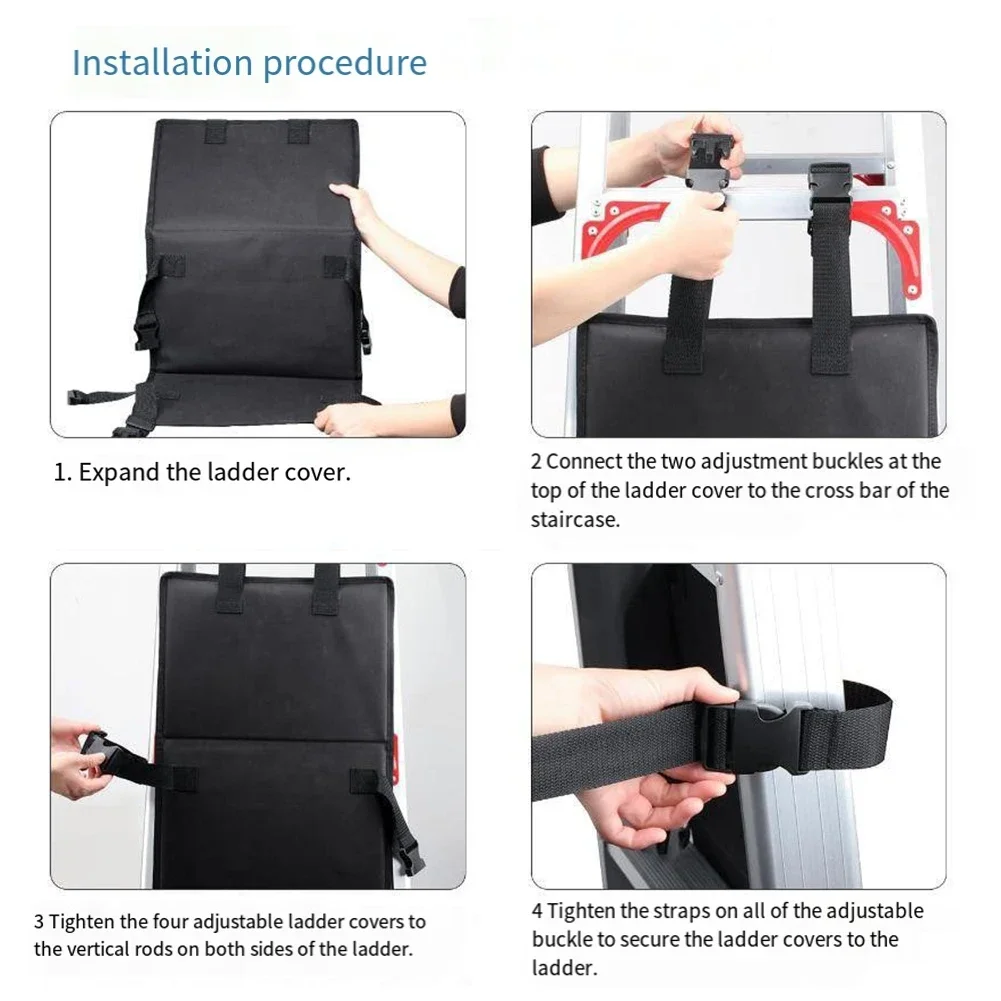 Installation procedure

1. Expand the ladder cover.

2 Connect the two adjustment buckles at the top of the ladder cover to the cross bar of the staircase.

3 Tighten the four adjustable ladder covers to the vertical rods on both sides of the ladder.

4 Tighten the straps on all of the adjustable buckle to secure the ladder covers to the ladder.