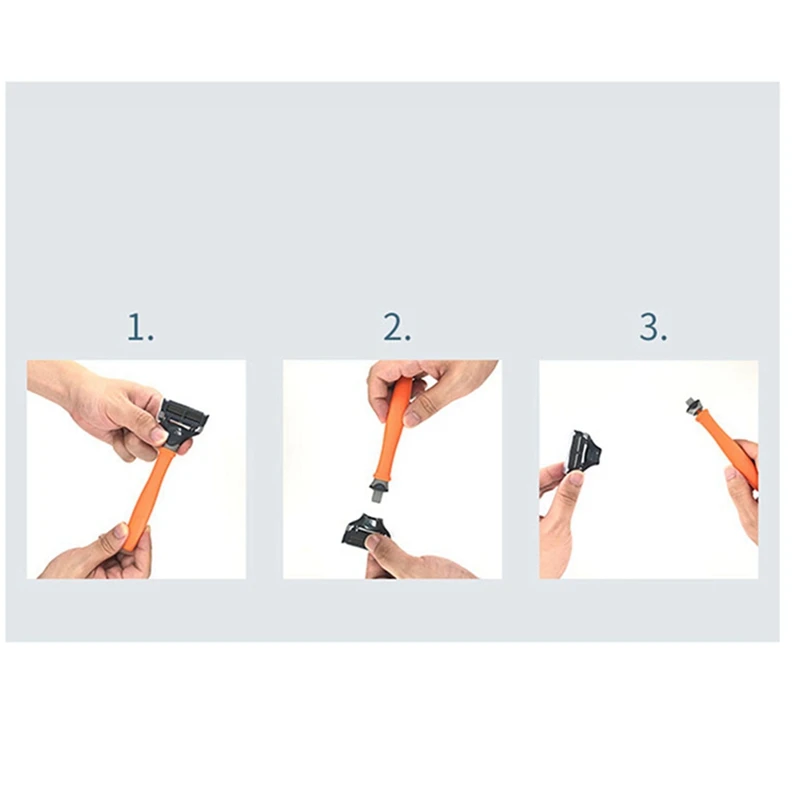 1.

2.

3.