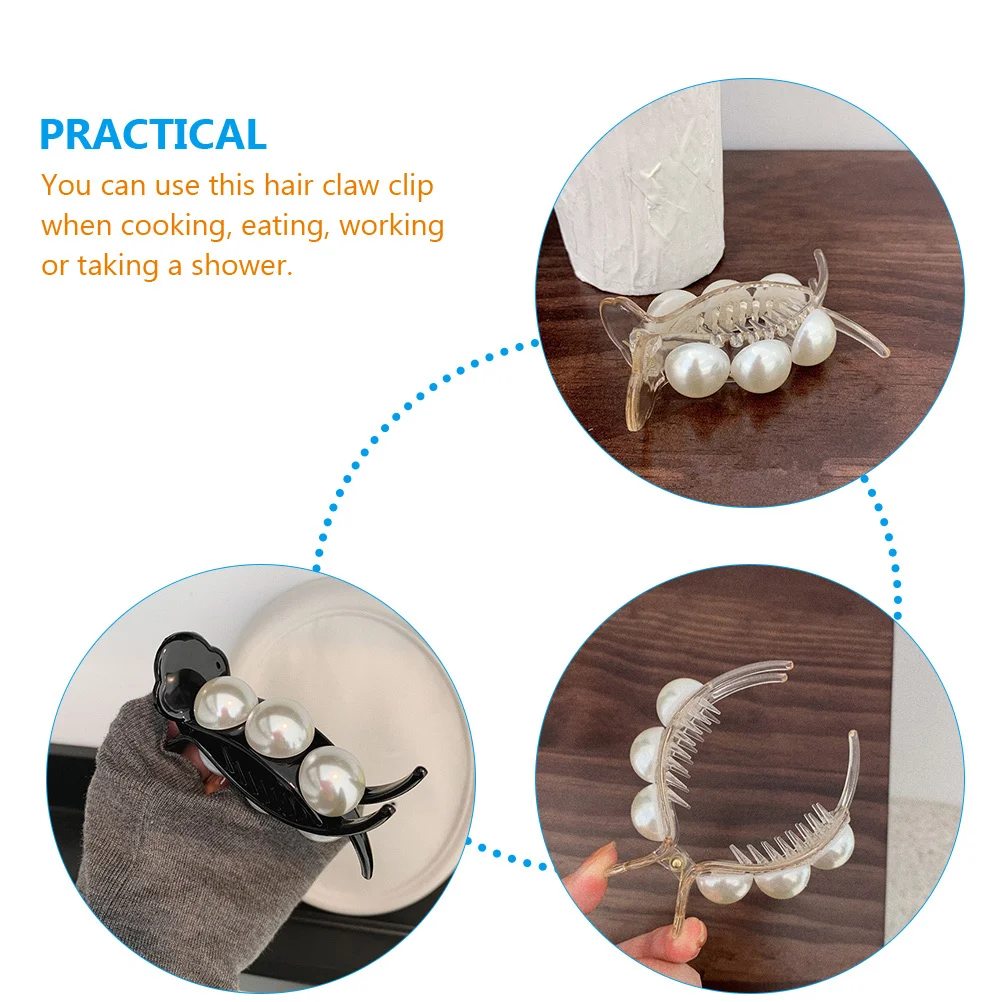 PRACTICAL

You can use this hair claw clip when cooking, eating, working or taking a shower.