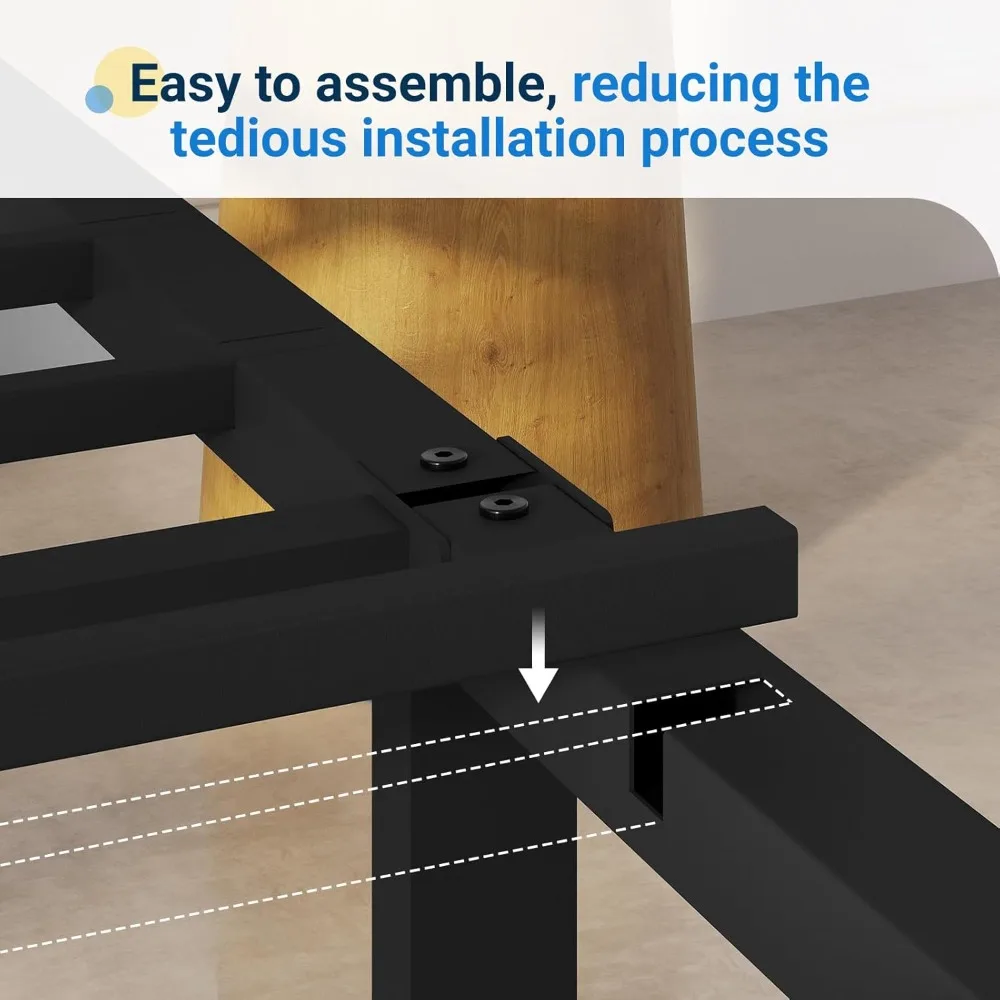 Easy to assemble, reducing the tedious installation process